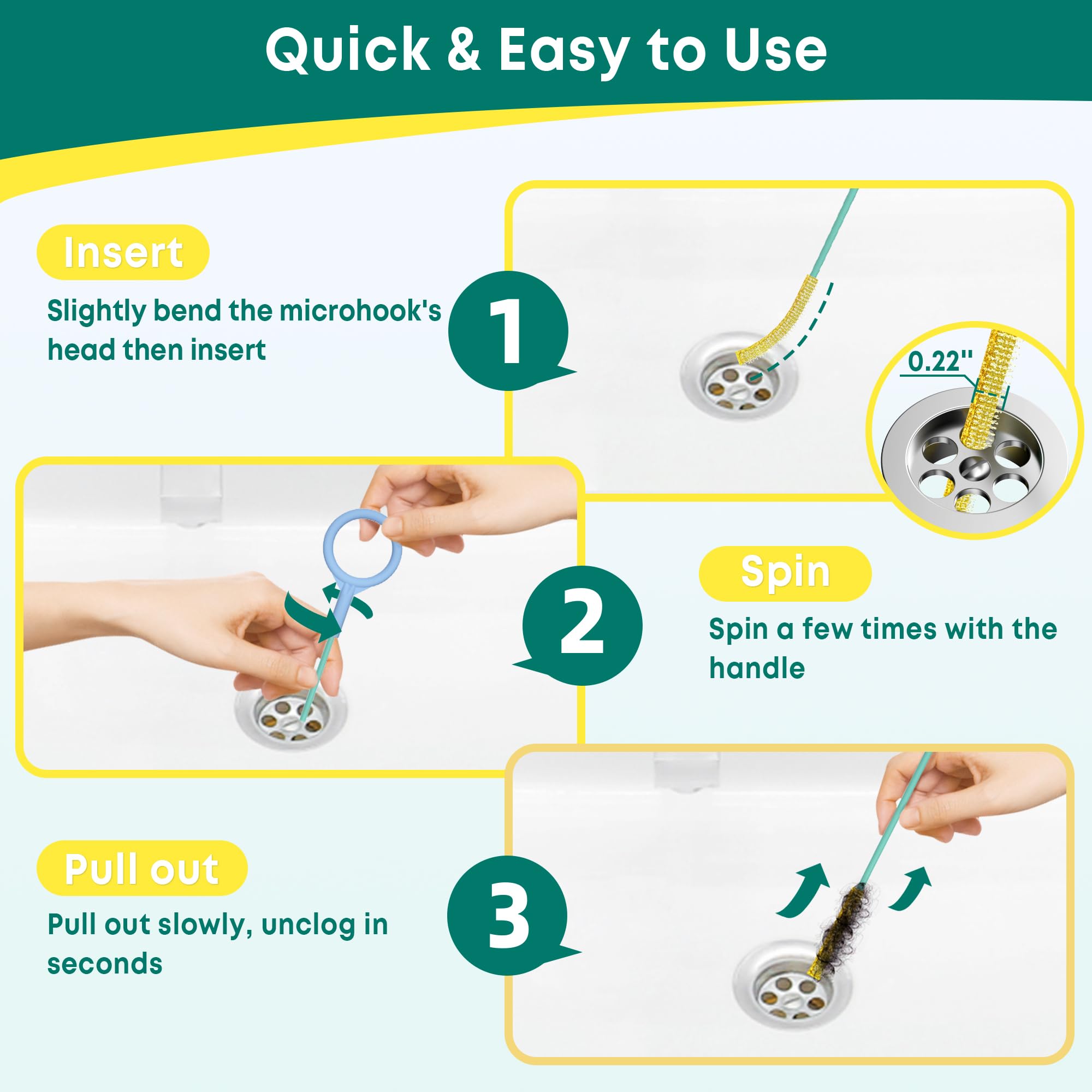 Quick & Easy to Use

Insert

Slightly bend the microhook's head then insert

1

0.22''

2

Spin

Spin a few times with the handle

Pull out

Pull out slowly, unclog in seconds

3