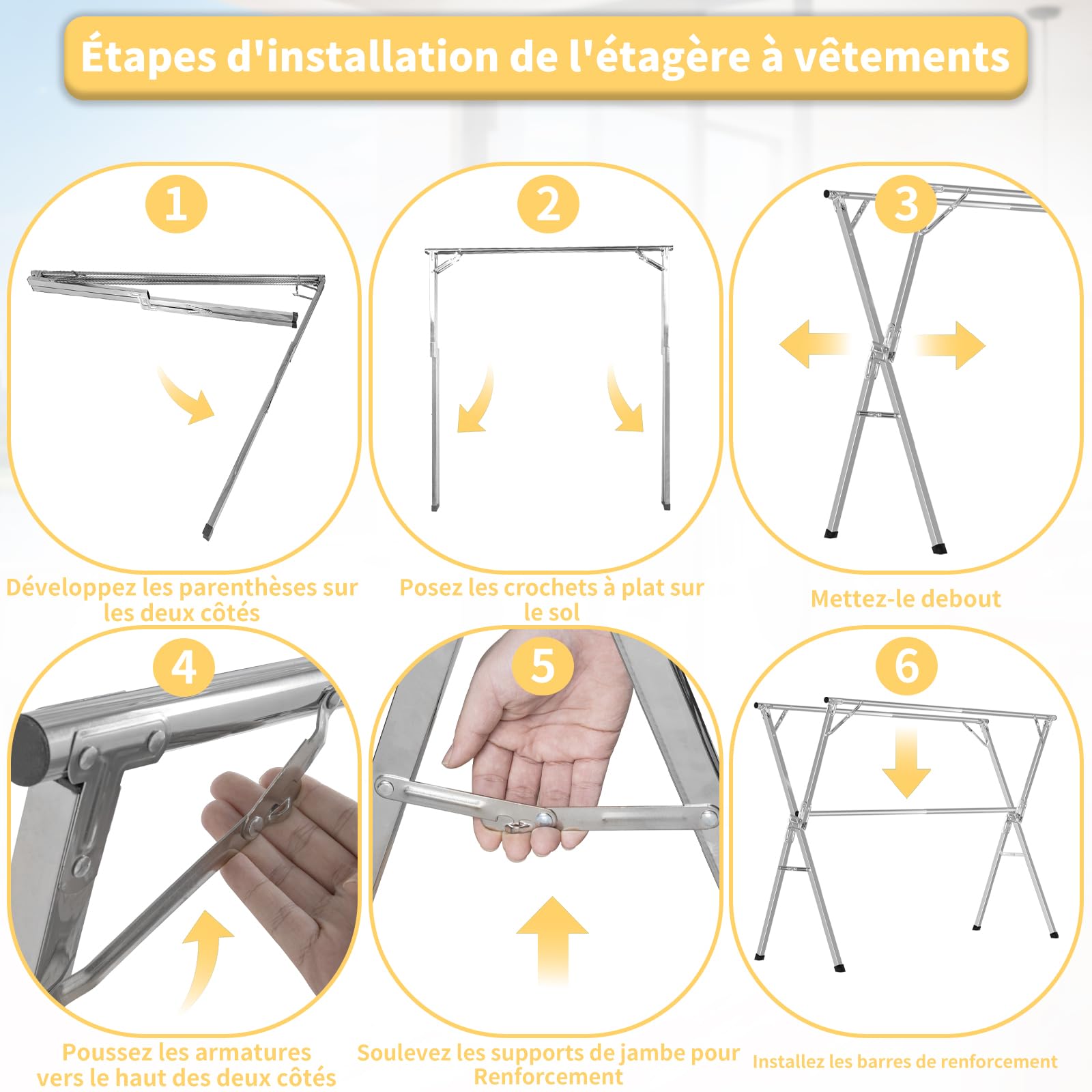 Étapes d'installation de l'étagère à vêtements

1

Développez les parenthèses sur les deux côtés

2

Posez les crochets à plat sur le sol

3

Mettez-le debout

4

Poussez les armatures vers le haut des deux côtés

5

Soulevez les supports de jambe pour Renforcement

6

Installez les barres de renforcement