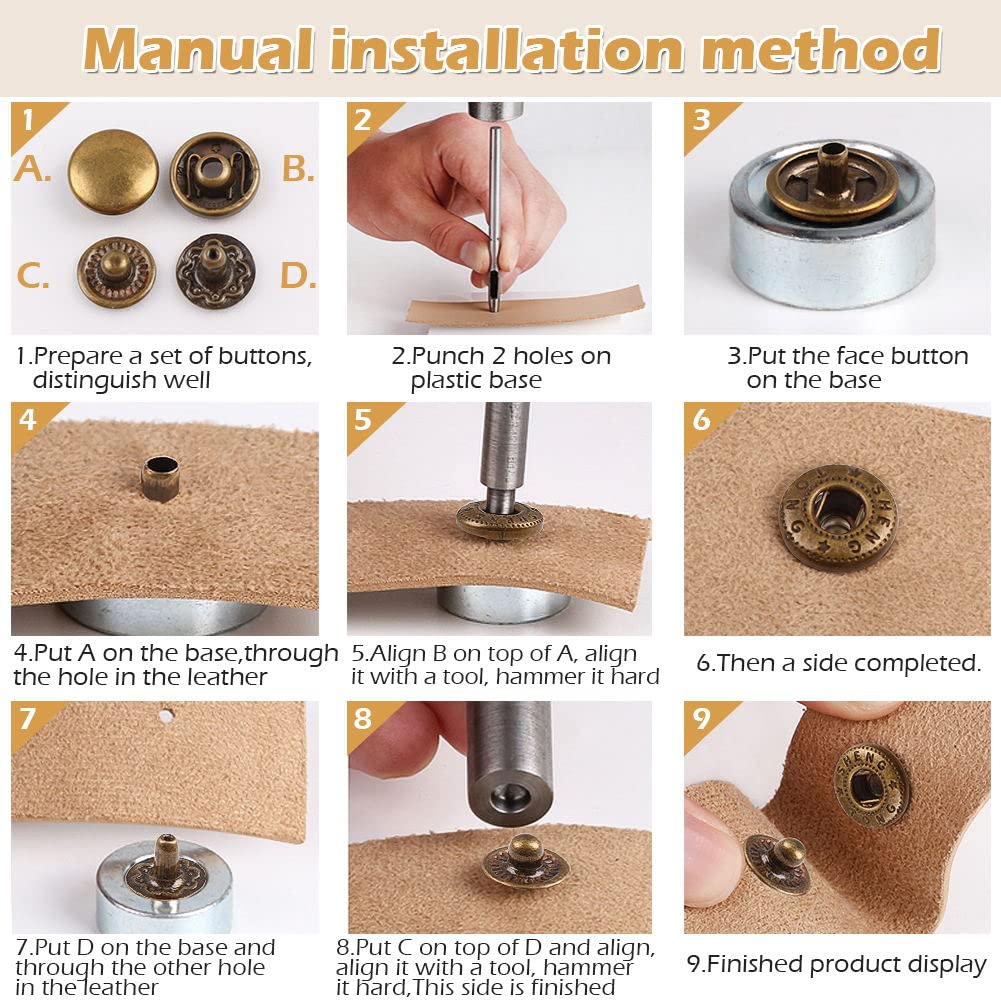 Manual installation method

1

A.

B.

C.

D.

1.Prepare a set of buttons, distinguish well

2

2.Punch 2 holes on plastic base

3

3.Put the face button on the base

4

4.Put A on the base,through the hole in the leather

5

5.Align B on top of A, align it with a tool, hammer it hard

6

6.Then a side completed.

7

7.Put D on the base and through the other hole in the leather

8

8.Put C on top of D and align, align it with a tool, hammer it hard,This side is finished

9

9.Finished product display