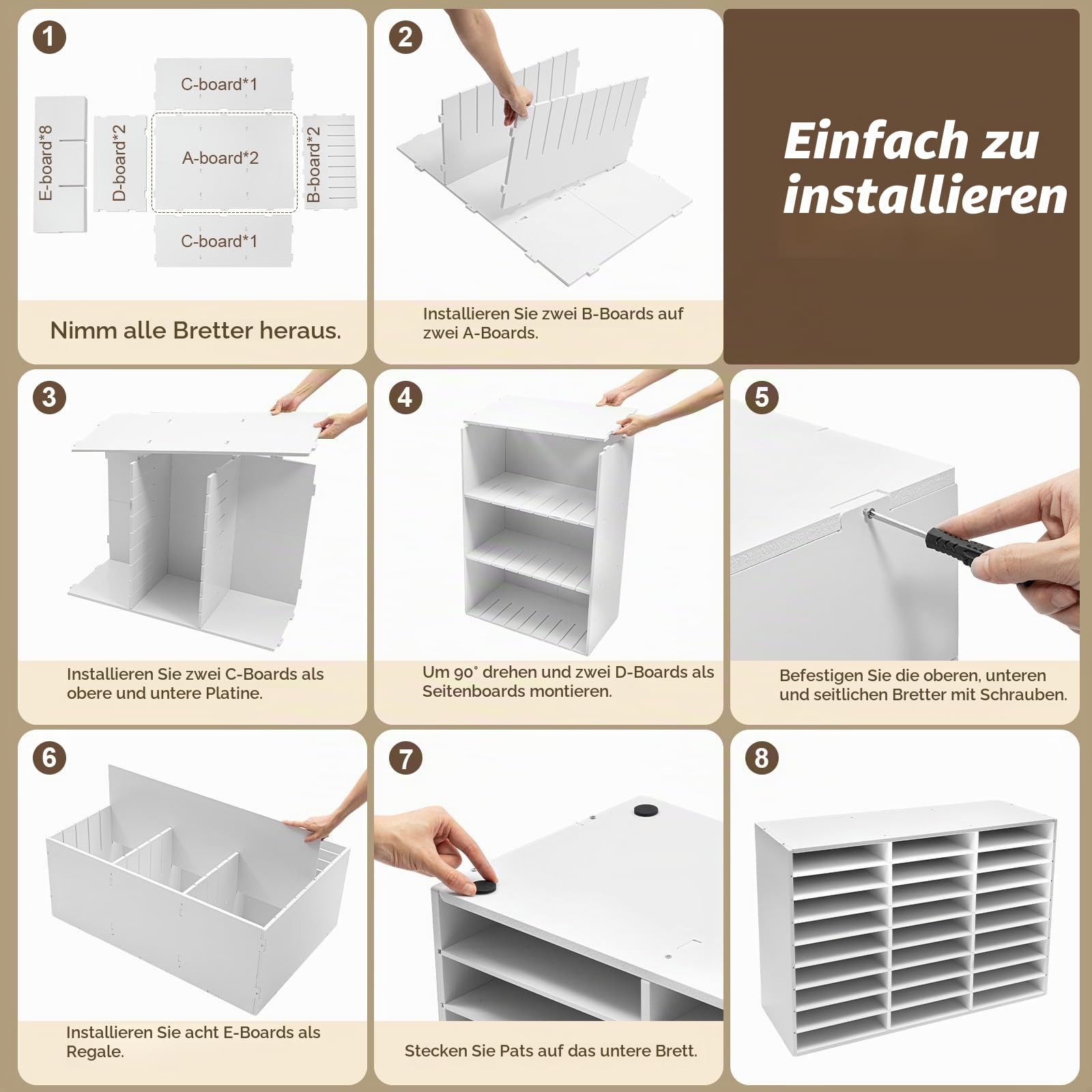 1

C-board*1

E-board*8

D-board*2

A-board*2

B-board*2

C-board*1

Nimm alle Bretter heraus.

2

Installieren Sie zwei B-Boards auf zwei A-Boards.

Einfach zu installieren

3

Installieren Sie zwei C-Boards als obere und untere Platine.

4

Um 90° drehen und zwei D-Boards als Seitenboards montieren.

5

Befestigen Sie die oberen, unteren und seitlichen Bretter mit Schrauben.

6

Installieren Sie acht E-Boards als Regale.

7

Stecken Sie Pats auf das untere Brett.

8