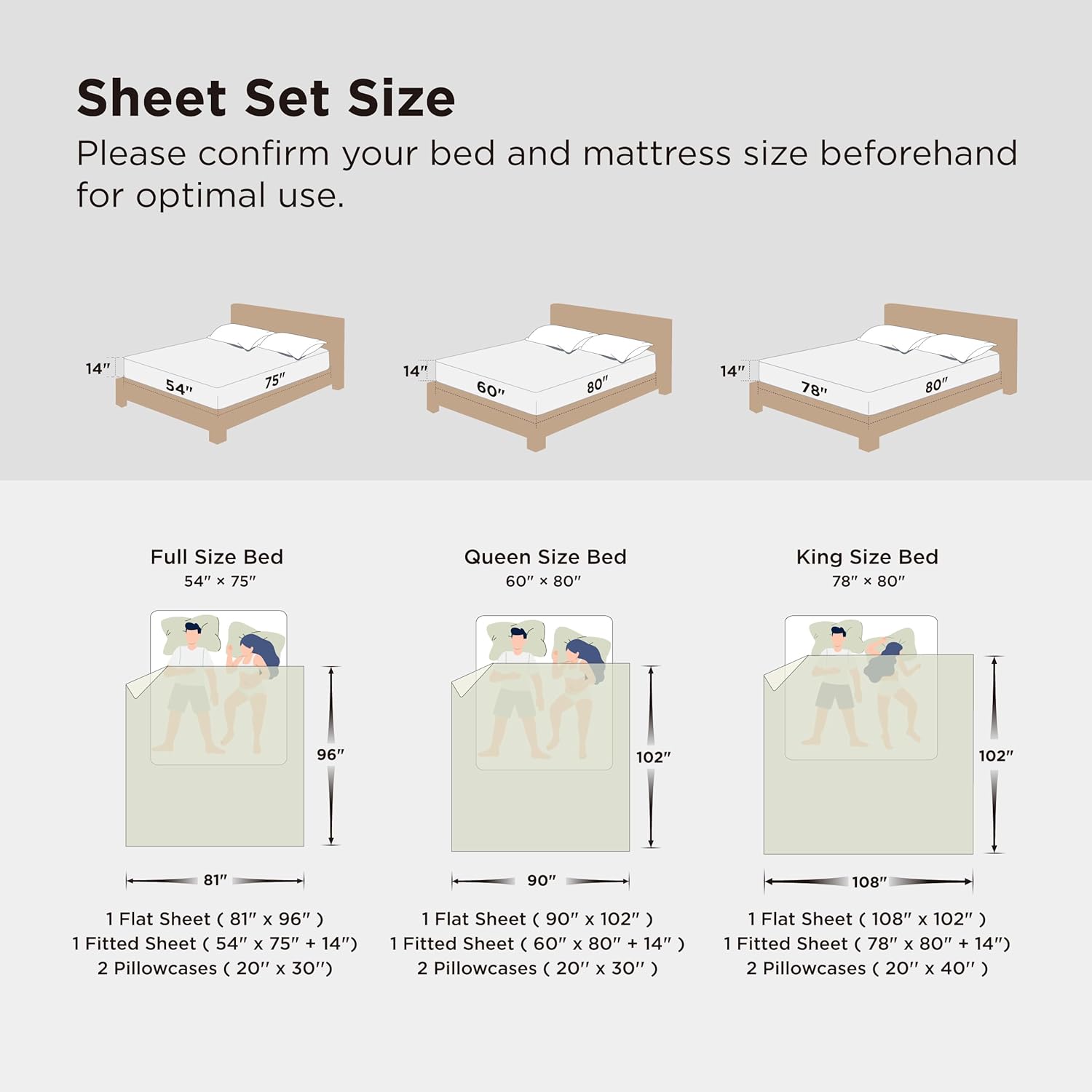 Sheet Set Size
Please confirm your bed and mattress size beforehand for optimal use.

14″
54″
75″

14″
60″
80″

14″
78″
80″

Full Size Bed
54″ × 75″

96″
81″

1 Flat Sheet ( 81″ x 96″ )
1 Fitted Sheet ( 54″ x 75″ + 14″)
2 Pillowcases ( 20″ x 30″)

Queen Size Bed
60″ × 80″

102″
90″

1 Flat Sheet ( 90″ x 102″ )
1 Fitted Sheet ( 60″ x 80″ + 14″ )
2 Pillowcases ( 20″ x 30″ )

King Size Bed
78″ × 80″

102″
108″

1 Flat Sheet ( 108″ x 102″ )
1 Fitted Sheet ( 78″ x 80″ + 14″)
2 Pillowcases ( 20″ x 40″ )