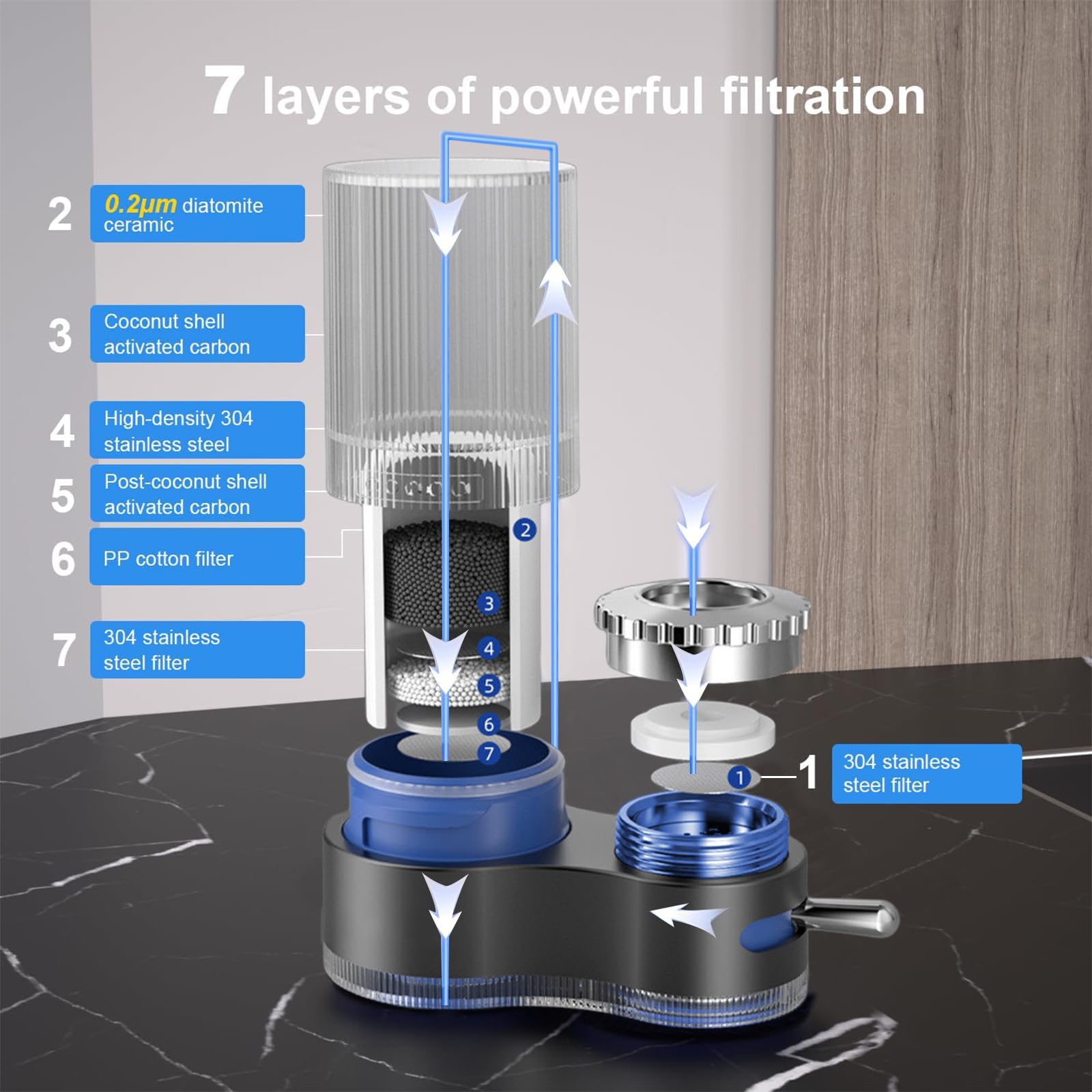 7 layers of powerful filtration

2 0.2μm diatomite ceramic

3 Coconut shell activated carbon

4 High-density 304 stainless steel

5 Post-coconut shell activated carbon

6 PP cotton filter

7 304 stainless steel filter

2

3

4

5

6

7

1

1 304 stainless steel filter