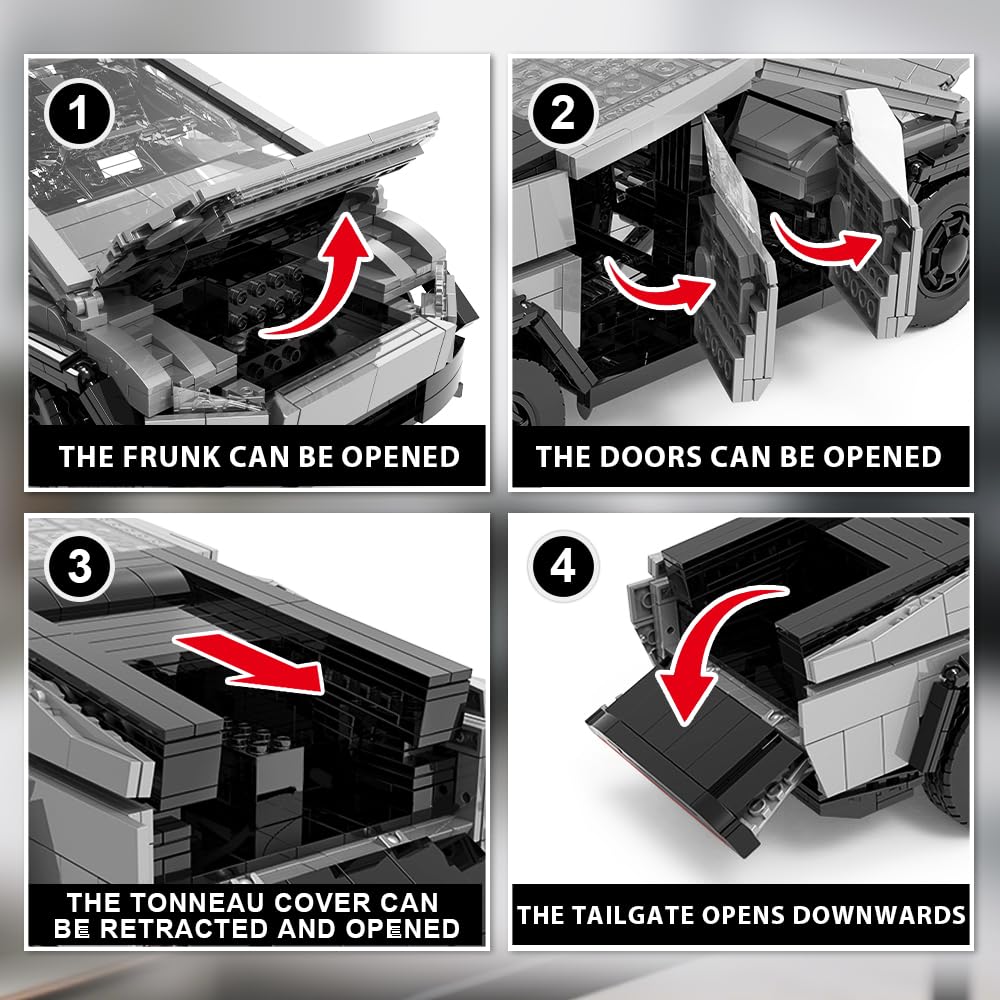 1

THE FRUNK CAN BE OPENED

2

THE DOORS CAN BE OPENED

3

THE TONNEAU COVER CAN BE RETRACTED AND OPENED

4

THE TAILGATE OPENS DOWNWARDS