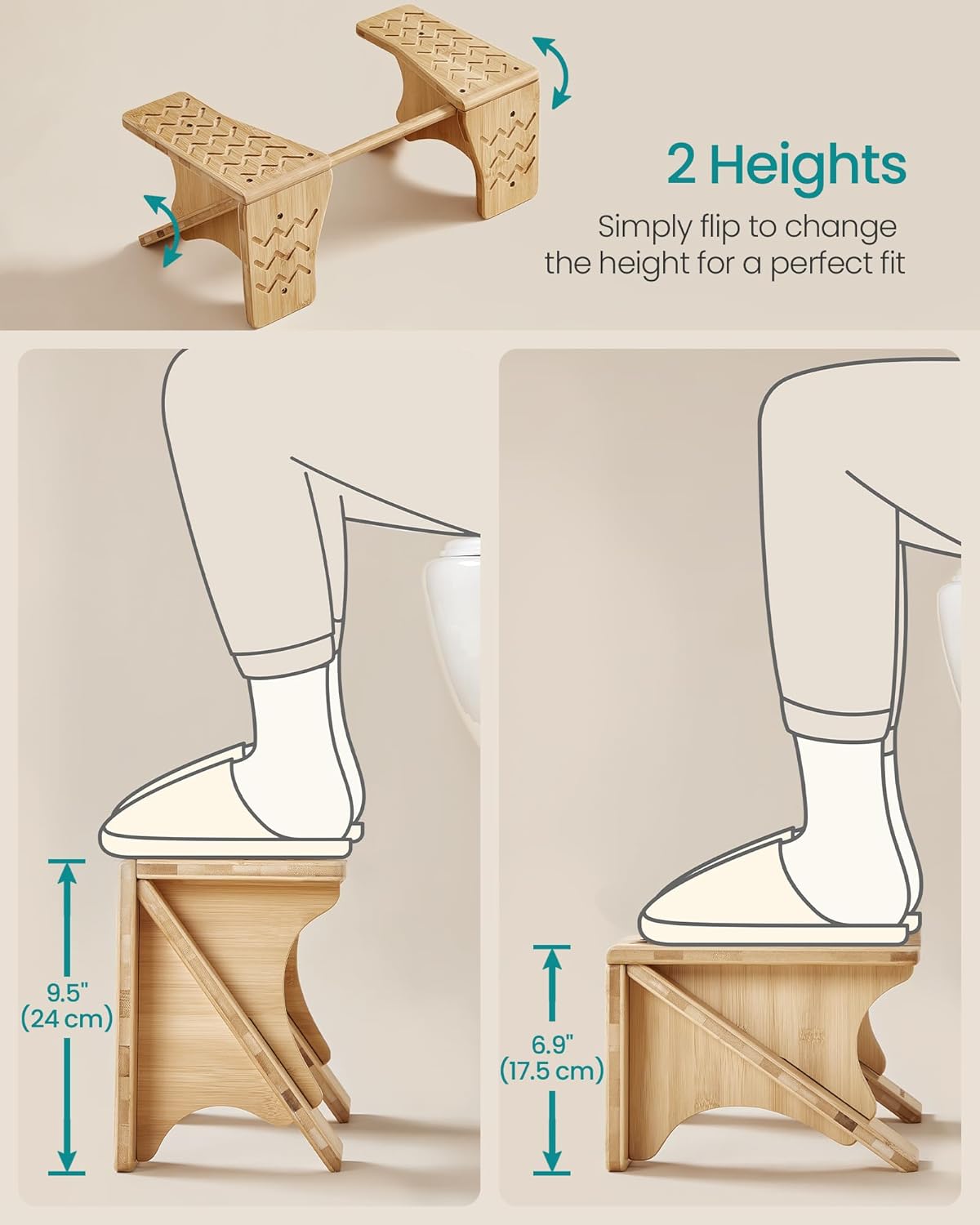 2 Heights

Simply flip to change the height for a perfect fit

9.5"
(24 cm)

6.9"
(17.5 cm)