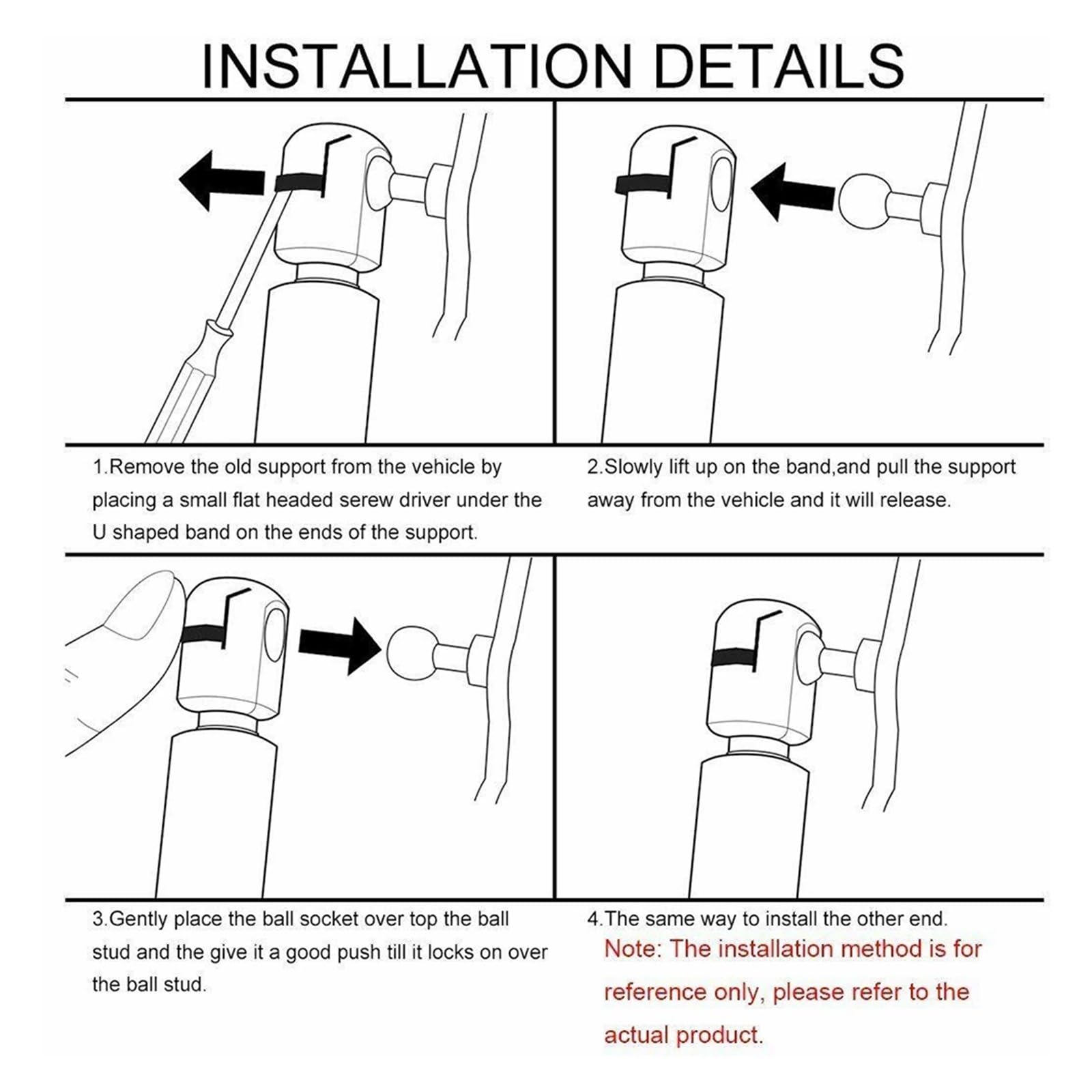 INSTALLATION DETAILS

1.Remove the old support from the vehicle by placing a small flat headed serew driver under the U shaped band on the ends of the support.

2.Slowly lift up on the band,and pull the support away from the vehicle and it will release.

3.Gently place the ball socket over top the ball stud and the give it a good push till it locks on over the ball stud.

4.The same way to install the other end.

Note: The installation method is for reference only, please refer to the actual product.