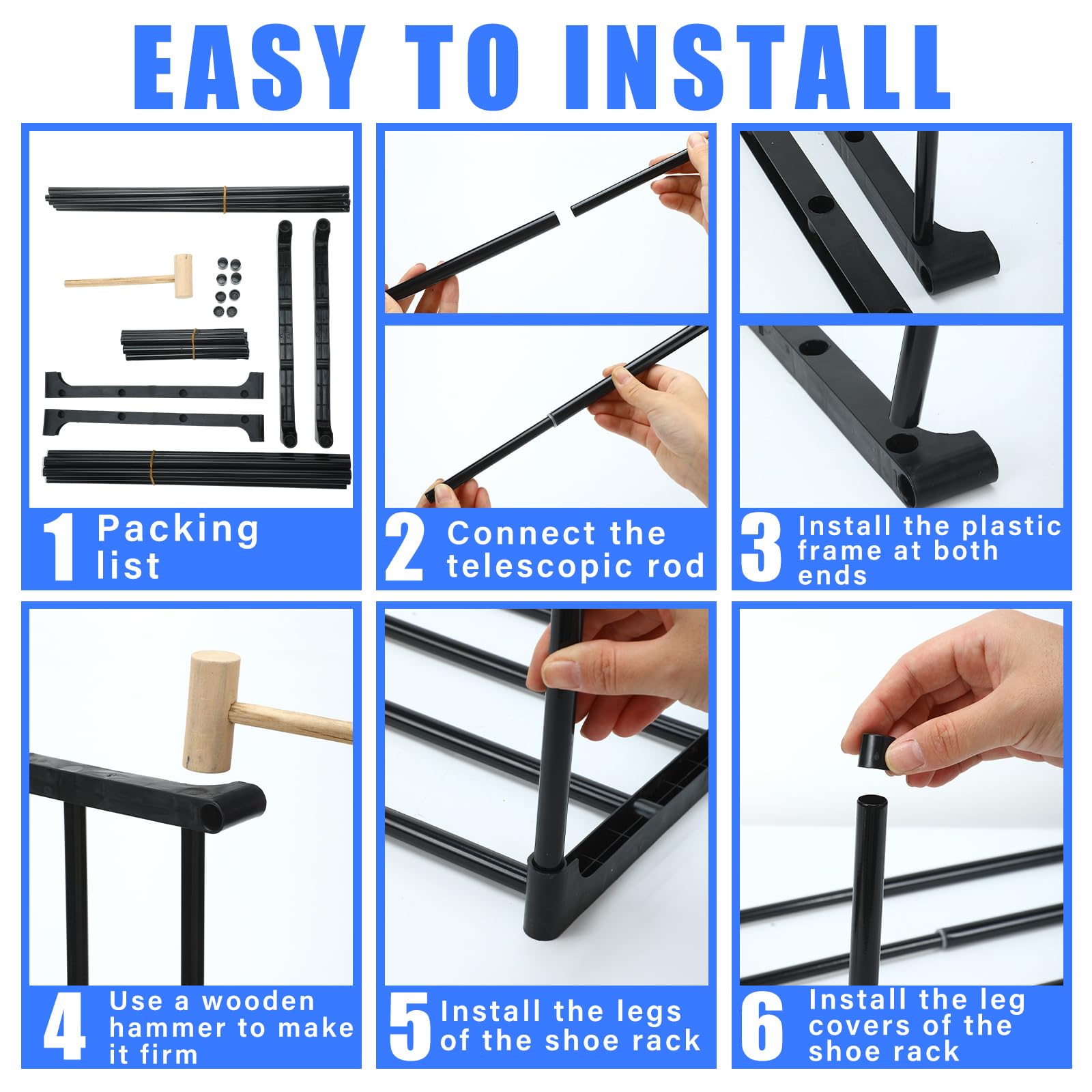 EASY TO INSTALL

1 Packing list

2 Connect the telescopic rod

3 Install the plastic frame at both ends

4 Use a wooden hammer to make it firm

5 Install the legs of the shoe rack

6 Install the leg covers of the shoe rack