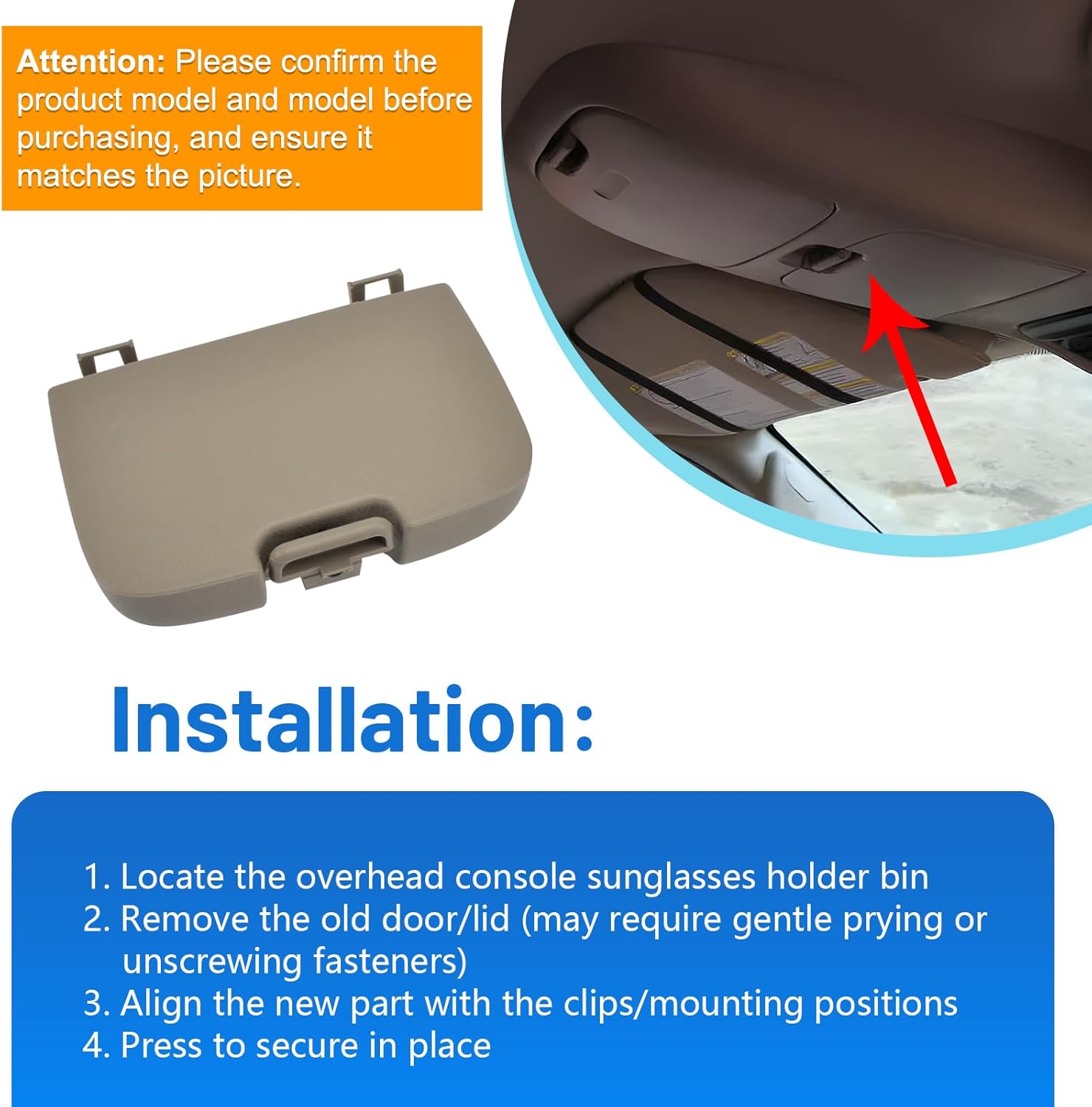 Attention: Please confirm the product model and model before purchasing, and ensure it matches the picture.

Installation:

1. Locate the overhead console sunglasses holder bin
2. Remove the old door/lid (may require gentle prying or unscrewing fasteners)
3. Align the new part with the clips/mounting positions
4. Press to secure in place