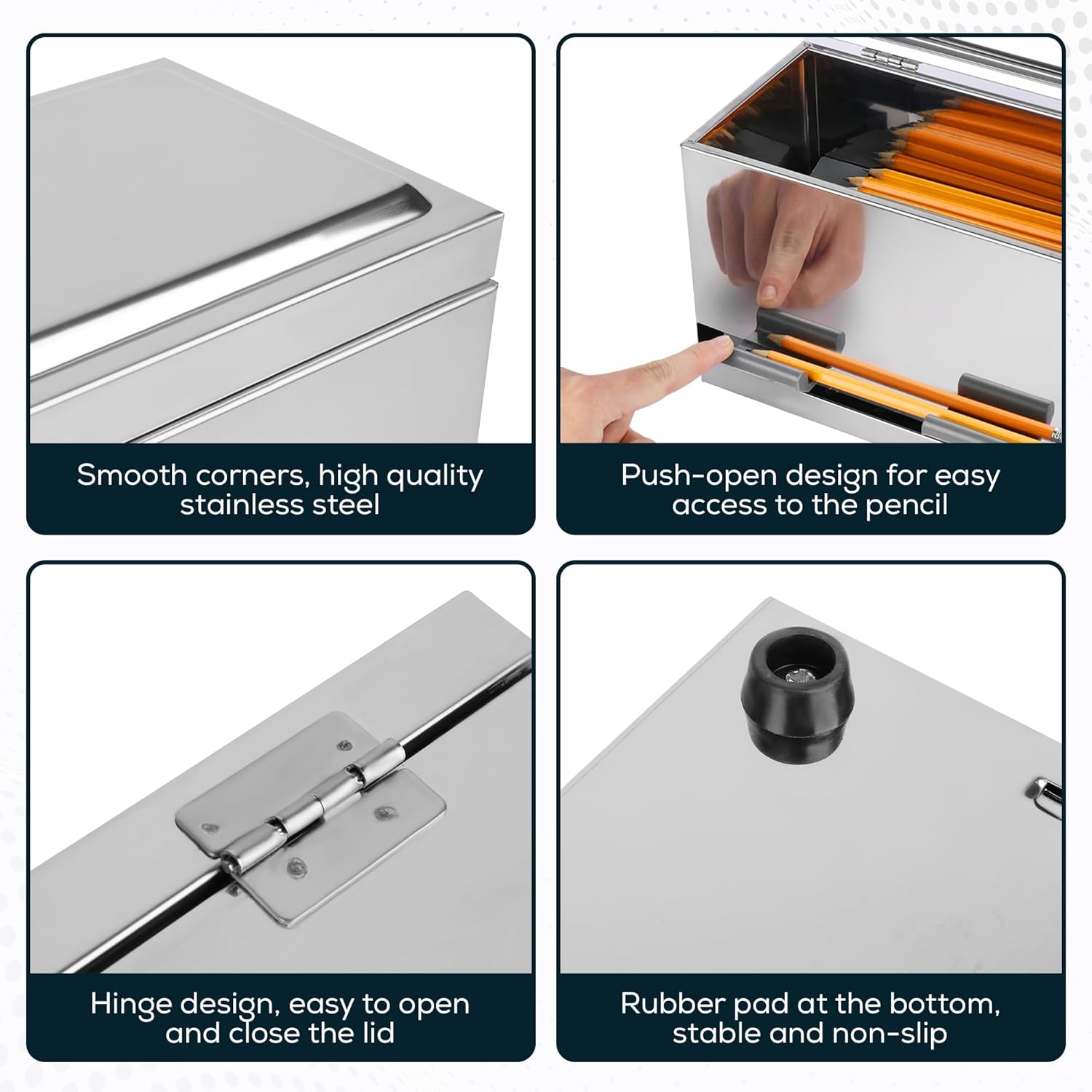 Smooth corners, high quality stainless steel

Push-open design for easy access to the pencil

Hinge design, easy to open and close the lid

Rubber pad at the bottom, stable and non-slip