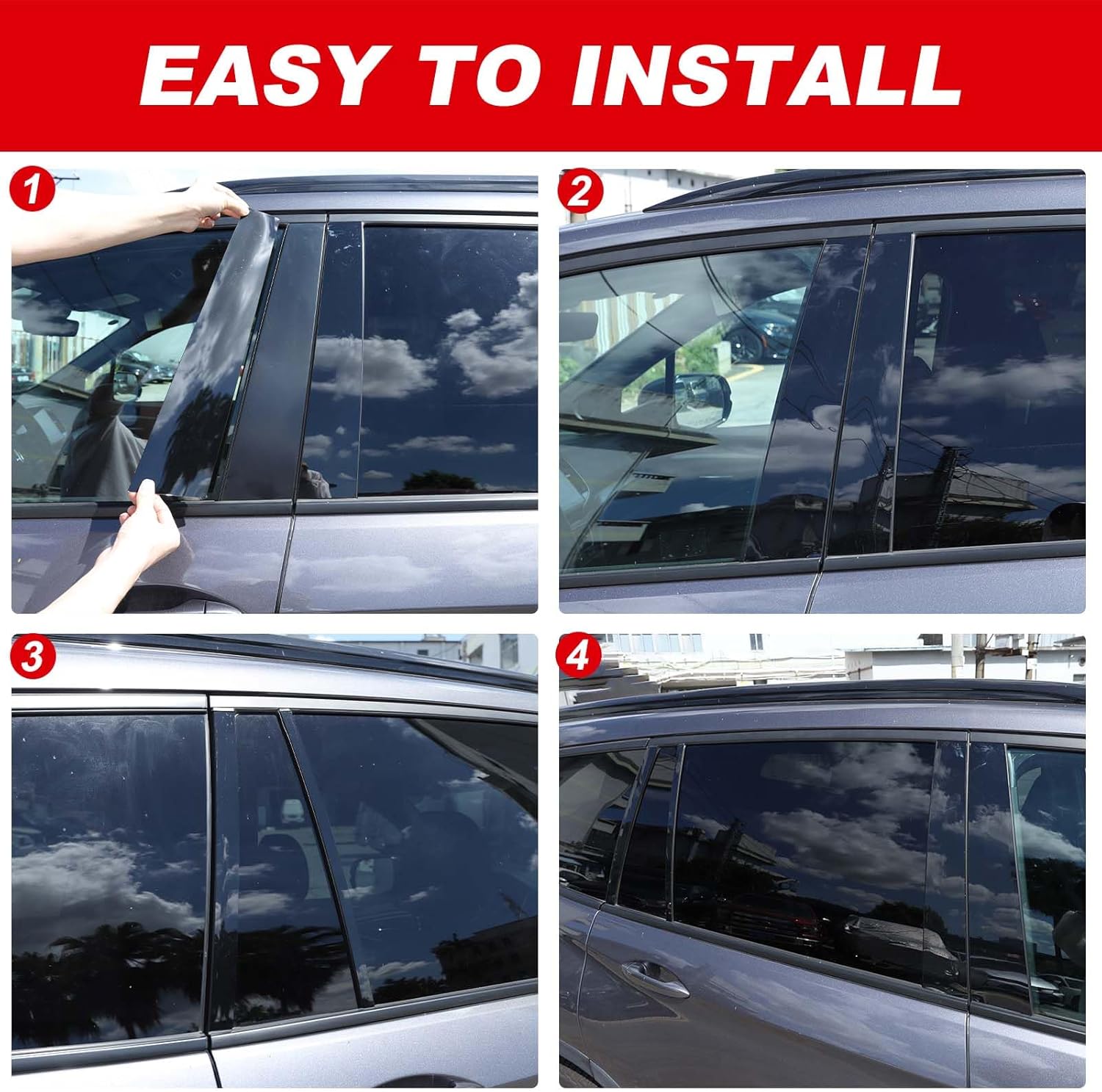 EASY TO INSTALL

1

2

3

4