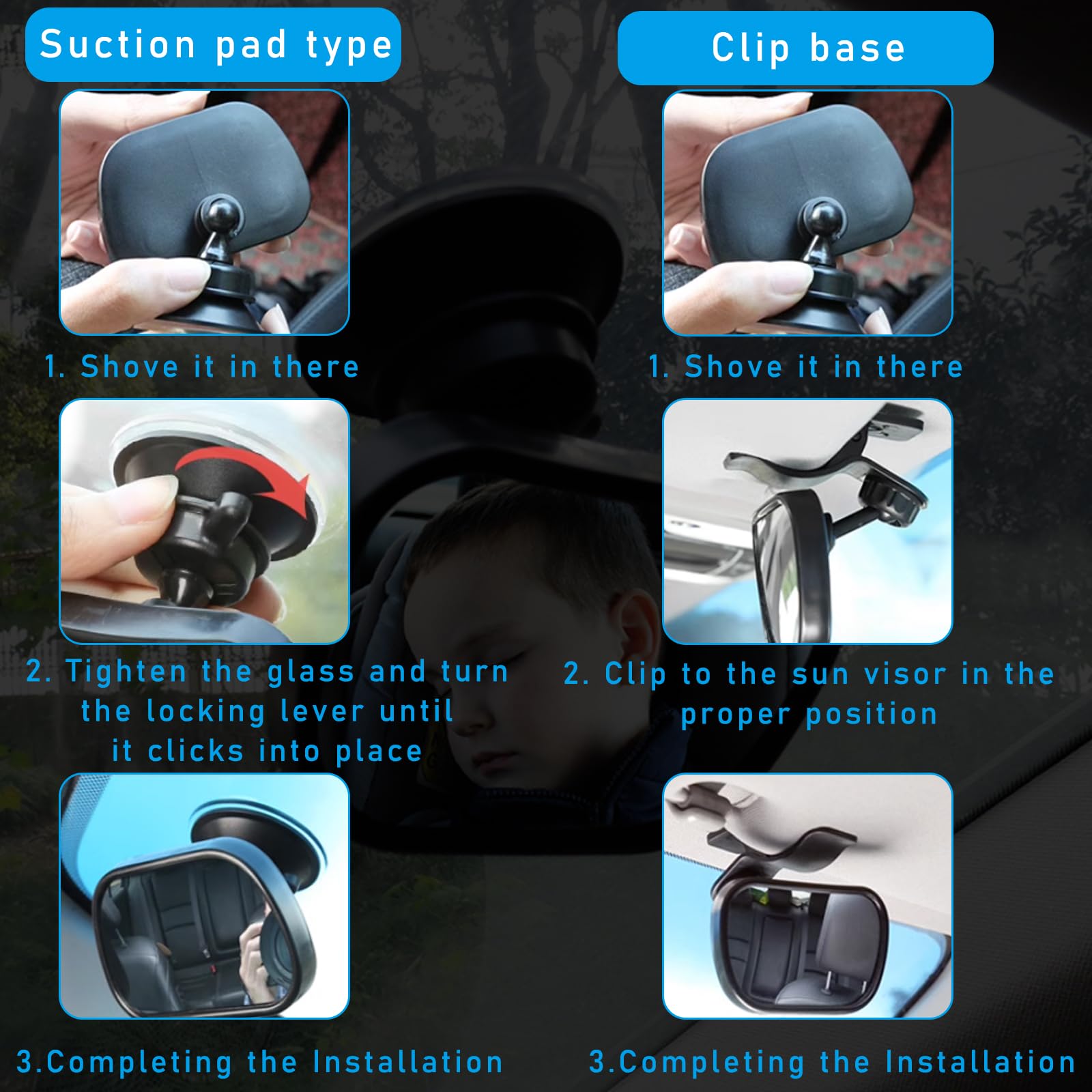 Suction pad type

1. Shove it in there

2. Tighten the glass and turn the locking lever until it clicks into place

3.Completing the Installation

Clip base

1. Shove it in there

2. Clip to the sun visor in the proper position

3.Completing the Installation