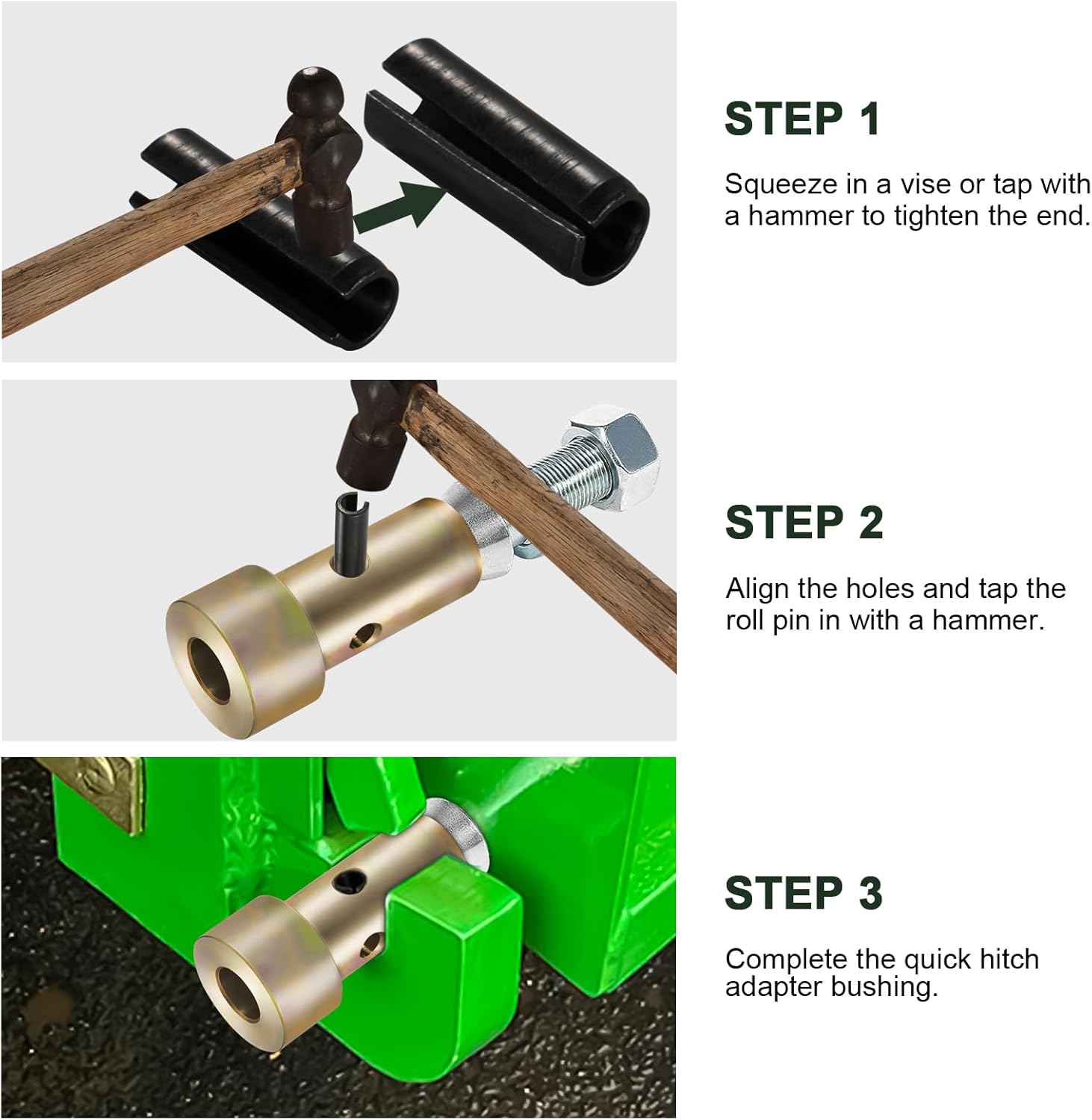 STEP 1

Squeeze in a vise or tap with a hammer to tighten the end.

STEP 2

Align the holes and tap the roll pin in with a hammer.

STEP 3

Complete the quick hitch adapter bushing.