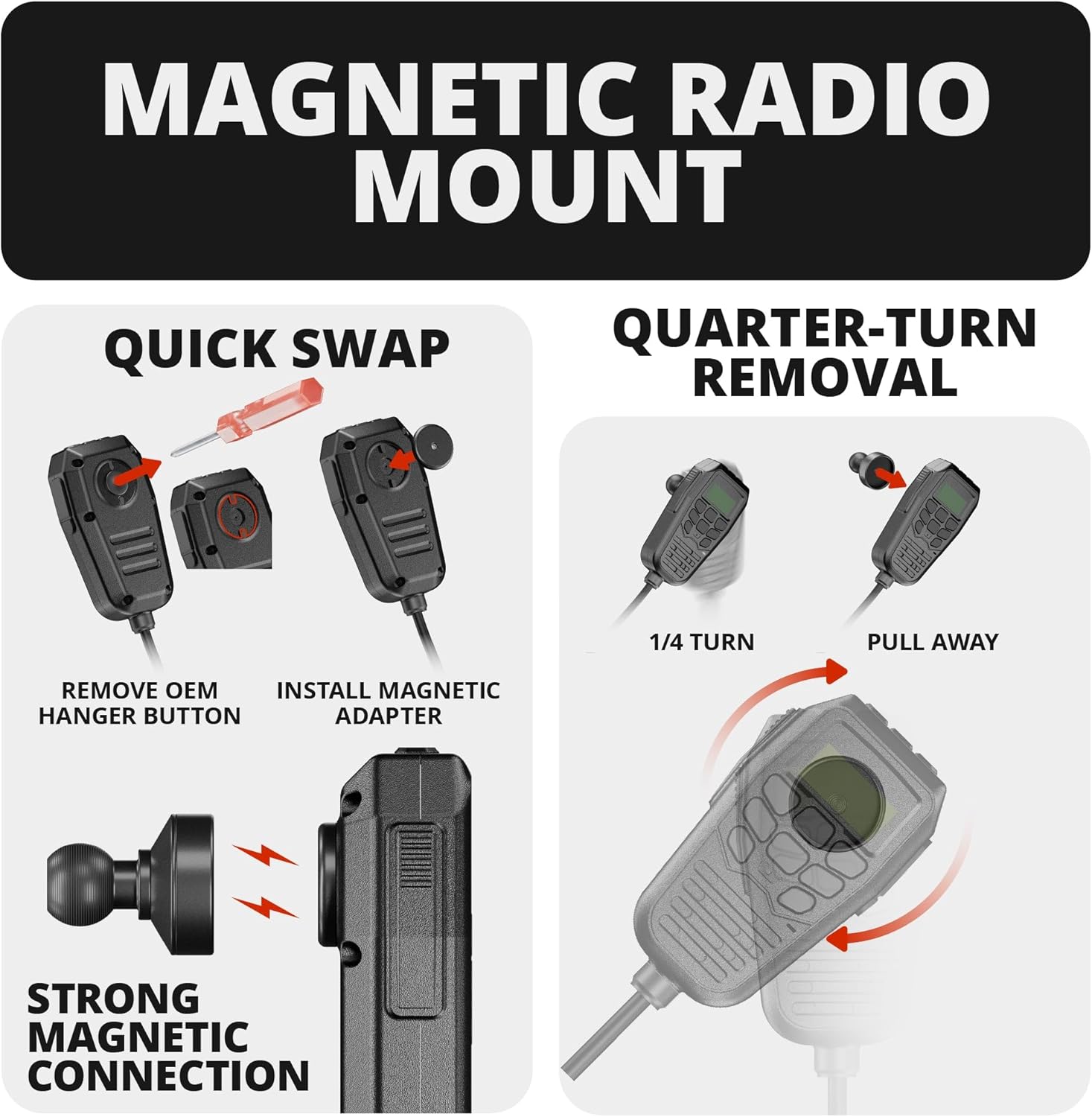 MAGNETIC RADIO MOUNT

QUICK SWAP

REMOVE OEM HANGER BUTTON

INSTALL MAGNETIC ADAPTER

STRONG MAGNETIC CONNECTION

QUARTER-TURN REMOVAL

1/4 TURN

PULL AWAY