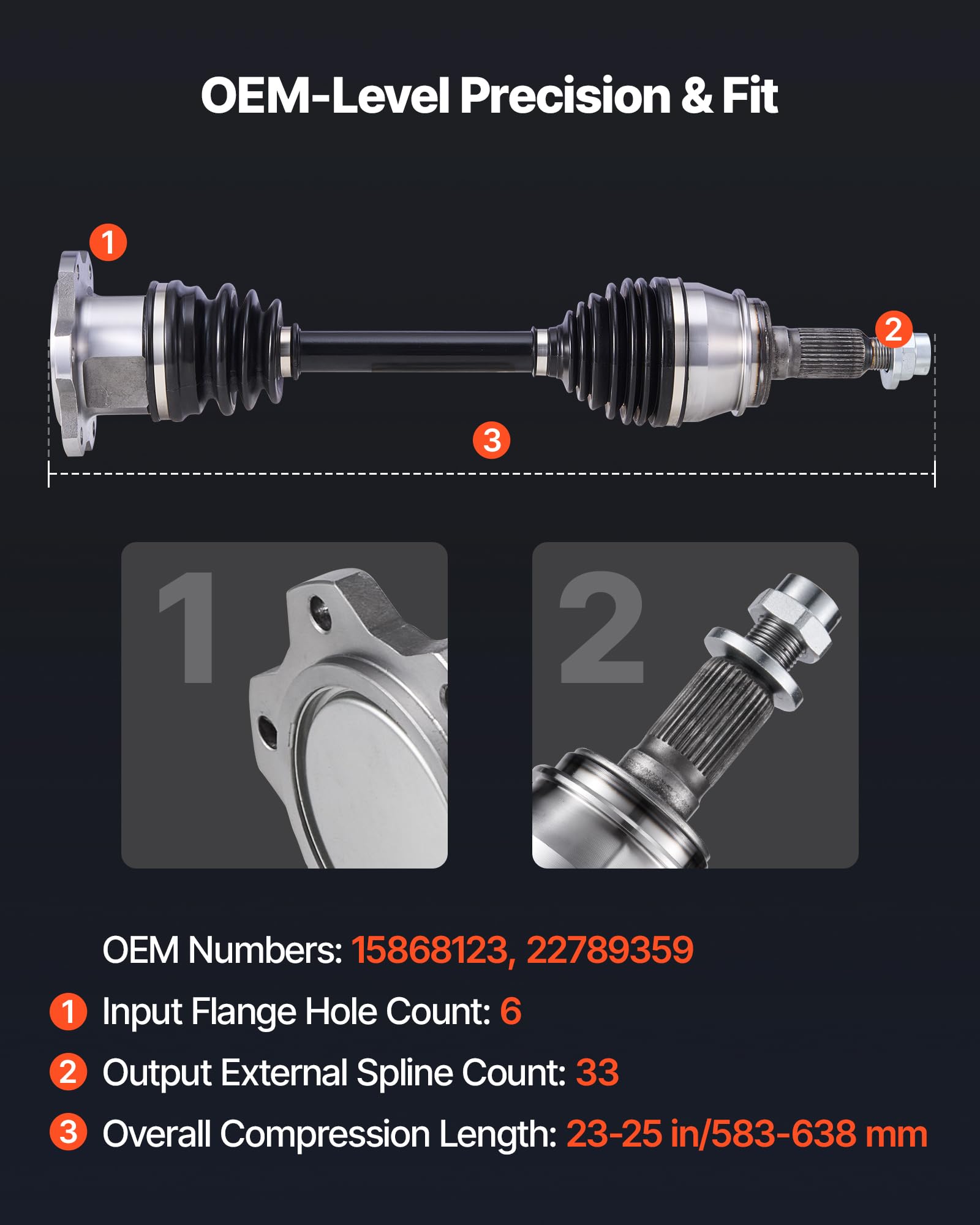 OEM-Level Precision & Fit

1

2

3

1

2

OEM Numbers: 15868123, 22789359

1 Input Flange Hole Count: 6

2 Output External Spline Count: 33

3 Overall Compression Length: 23-25 in/583-638 mm