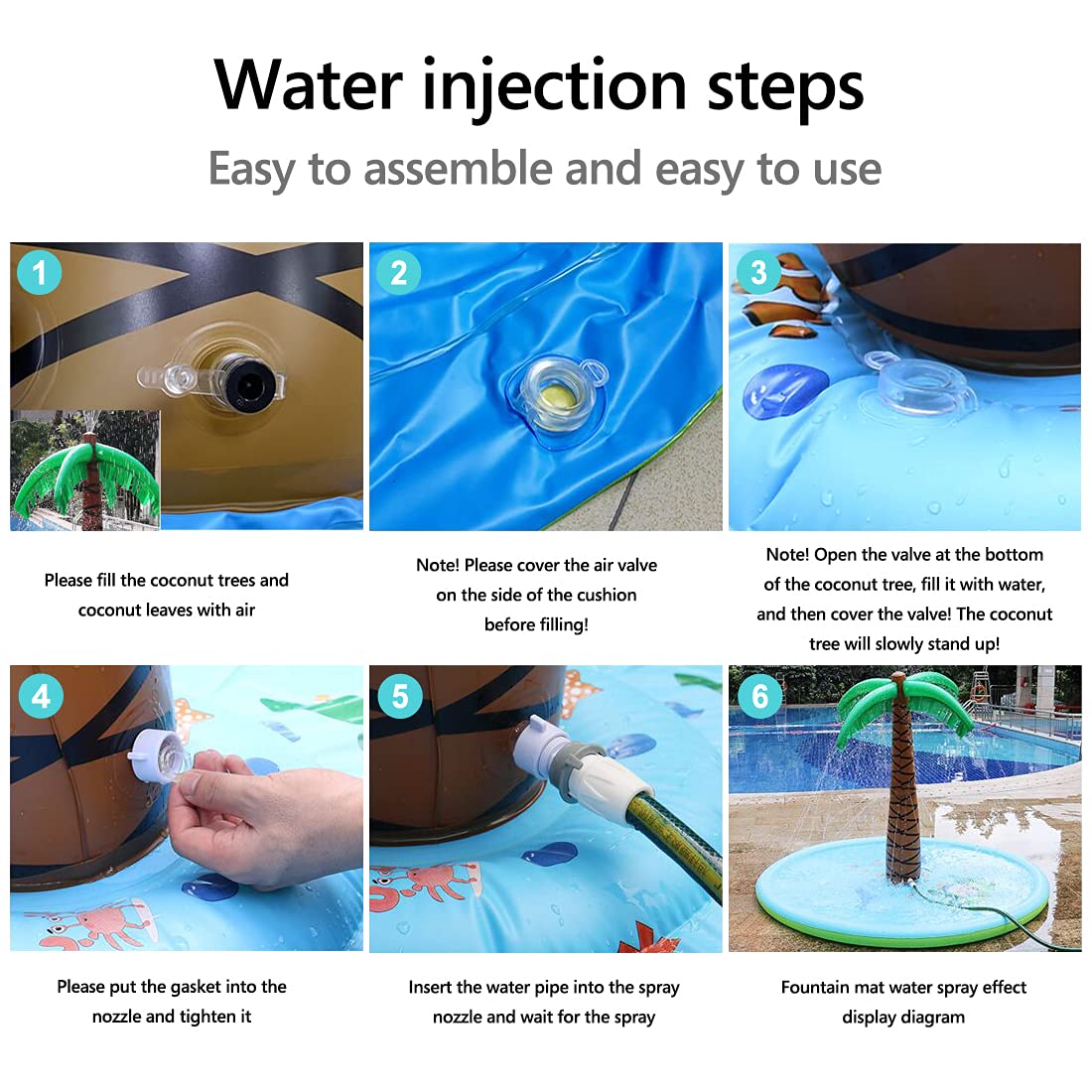 Water injection steps

Easy to assemble and easy to use

1

Please fill the coconut trees and coconut leaves with air

2

Note! Please cover the air valve on the side of the cushion before filling!

3

Note! Open the valve at the bottom of the coconut tree, fill it with water, and then cover the valve! The coconut tree will slowly stand up!

4

Please put the gasket into the nozzle and tighten it

5

Insert the water pipe into the spray nozzle and wait for the spray

6

Fountain mat water spray effect display diagram