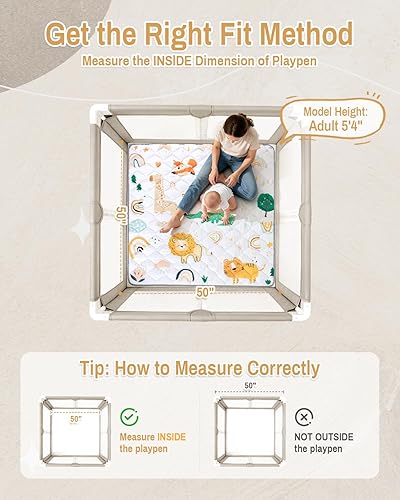 Get the Right Fit Method

Measure the INSIDE Dimension of Playpen

Model Height: Adult 5'4"

50"

50"

Tip: How to Measure Correctly

50"

Measure INSIDE the playpen

50"

NOT OUTSIDE the playpen