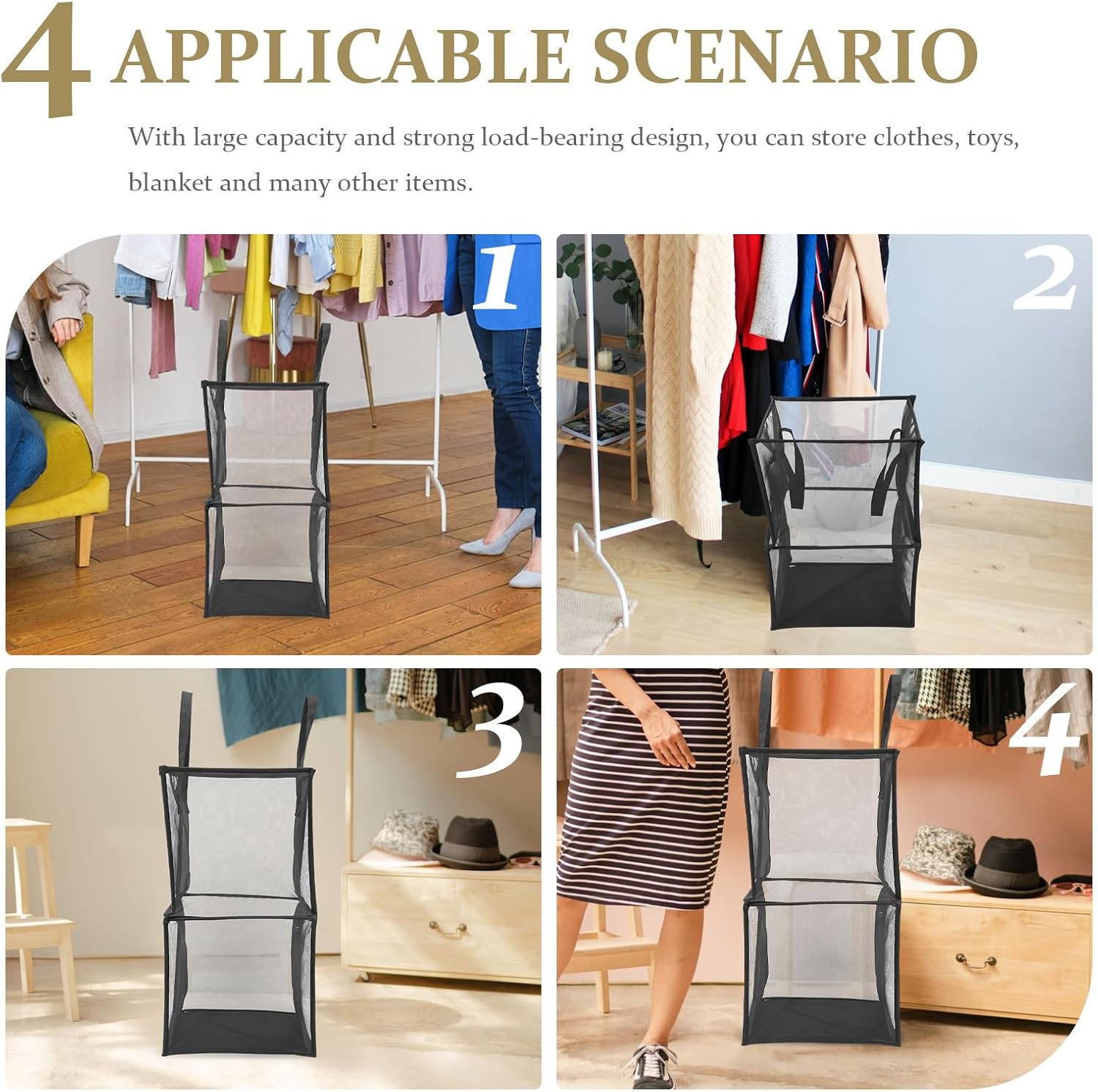 4 APPLICABLE SCENARIO

With large capacity and strong load-bearing design, you can store clothes, toys, blanket and many other items.

1

2

3

4