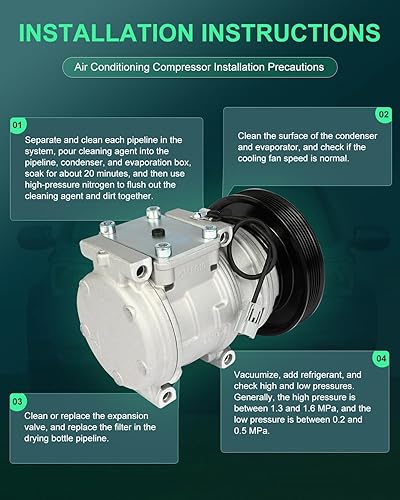 INSTALLATION INSTRUCTIONS

Air Conditioning Compressor Installation Precautions

01

Separate and clean each pipeline in the system, pour cleaning agent into the pipeline, condenser, and evaporation box, soak for about 20 minutes, and then use high-pressure nitrogen to flush out the cleaning agent and dirt together.

02

Clean the surface of the condenser and evaporator, and check if the cooling fan speed is normal.

03

Clean or replace the expansion valve, and replace the filter in the drying bottle pipeline.

04

Vacuumize, add refrigerant, and check high and low pressures. Generally, the high pressure is between 1.3 and 1.6 MPa, and the low pressure is between 0.2 and 0.5 MPa.