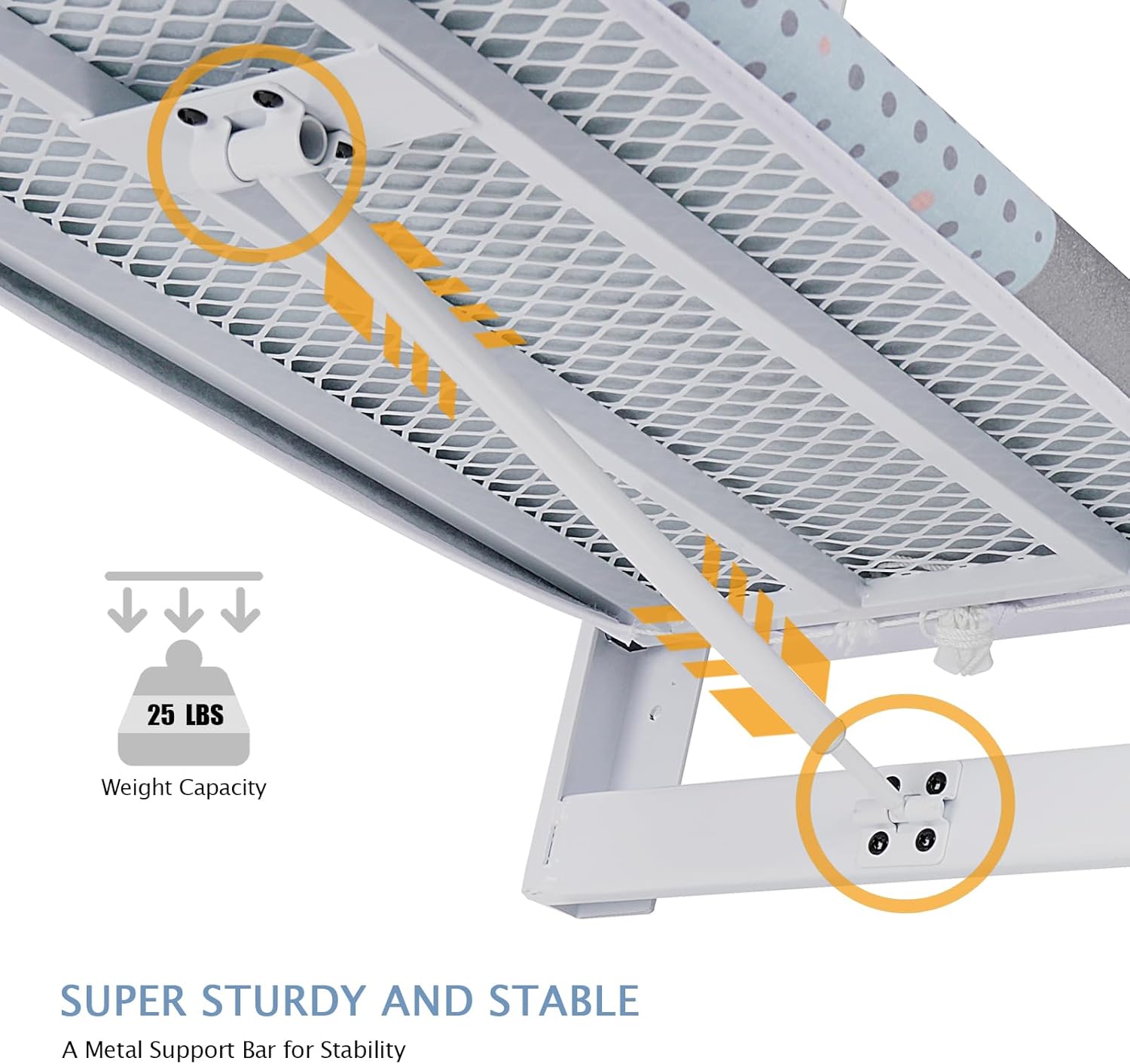 25 LBS

Weight Capacity

SUPER STURDY AND STABLE

A Metal Support Bar for Stability