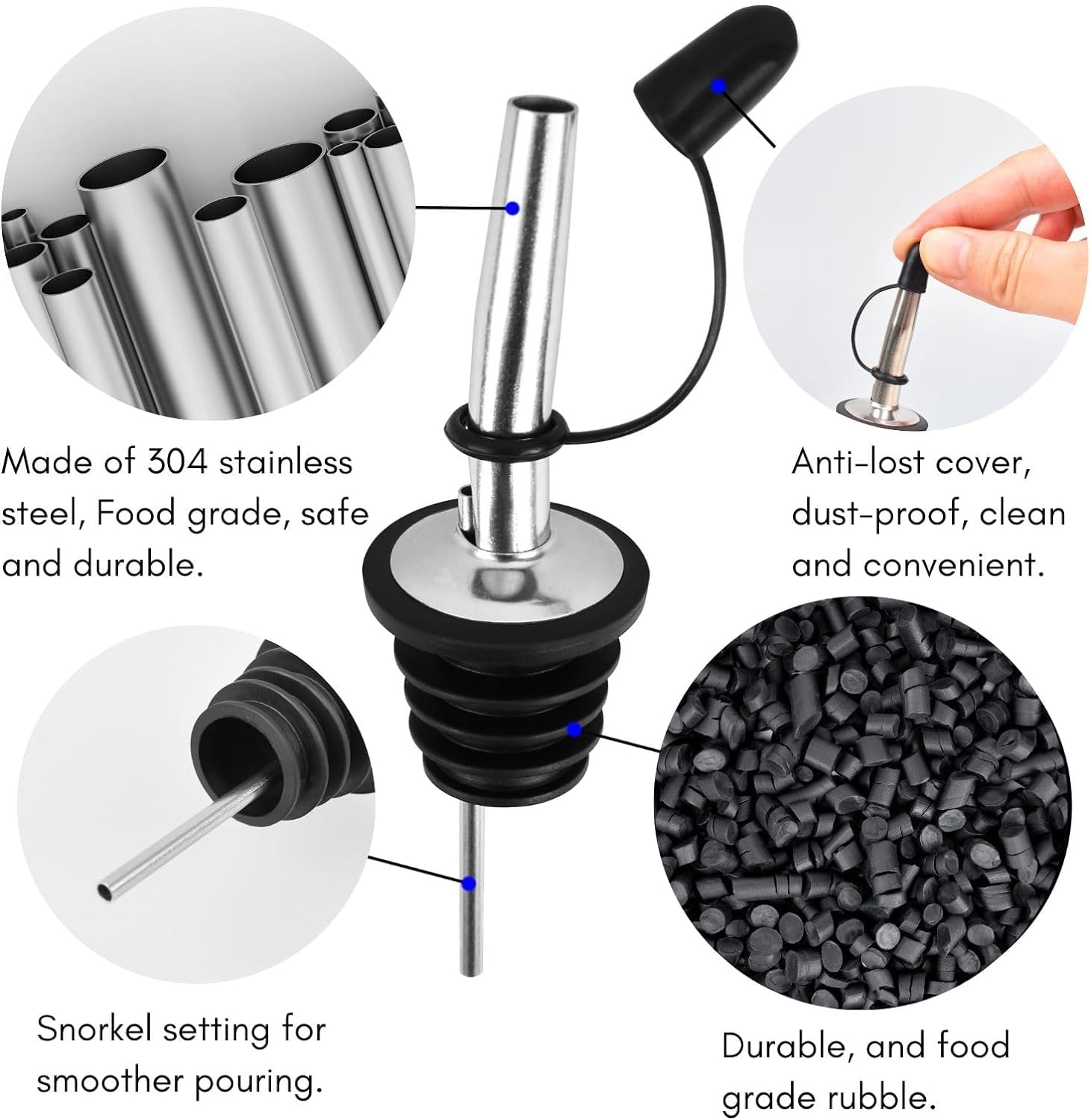 Made of 304 stainless steel, Food grade, safe and durable.

Anti-lost cover, dust-proof, clean and convenient.

Snorkel setting for smoother pouring.

Durable, and food grade rubble.