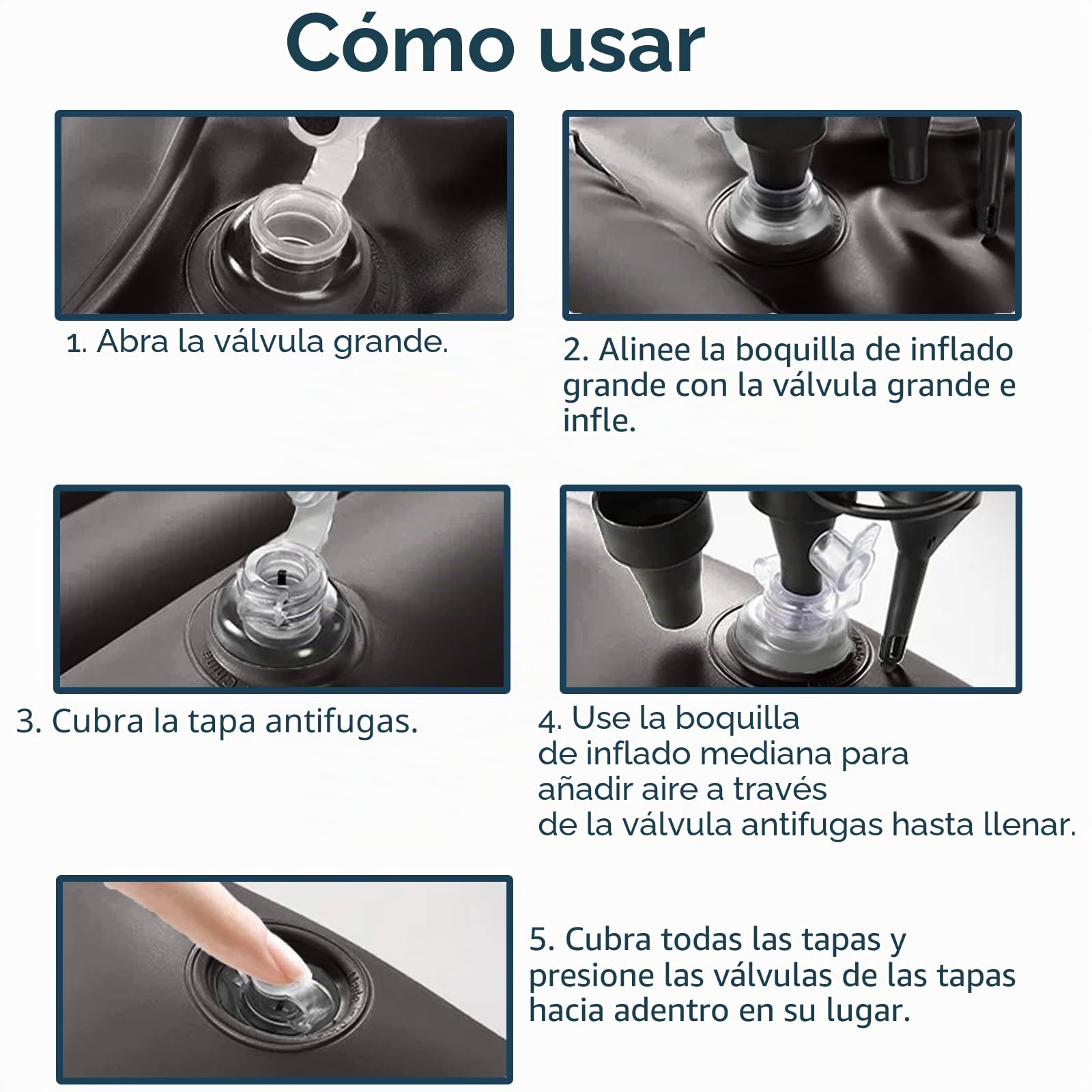 Cómo usar

1. Abra la válvula grande.

2. Alinee la boquilla de inflado grande con la válvula grande e infle.

3. Cubra la tapa antifugas.

4. Use la boquilla de inflado mediana para añadir aire a través de la válvula antifugas hasta llenar.

5. Cubra todas las tapas y presione las válvulas de las tapas hacia adentro en su lugar.