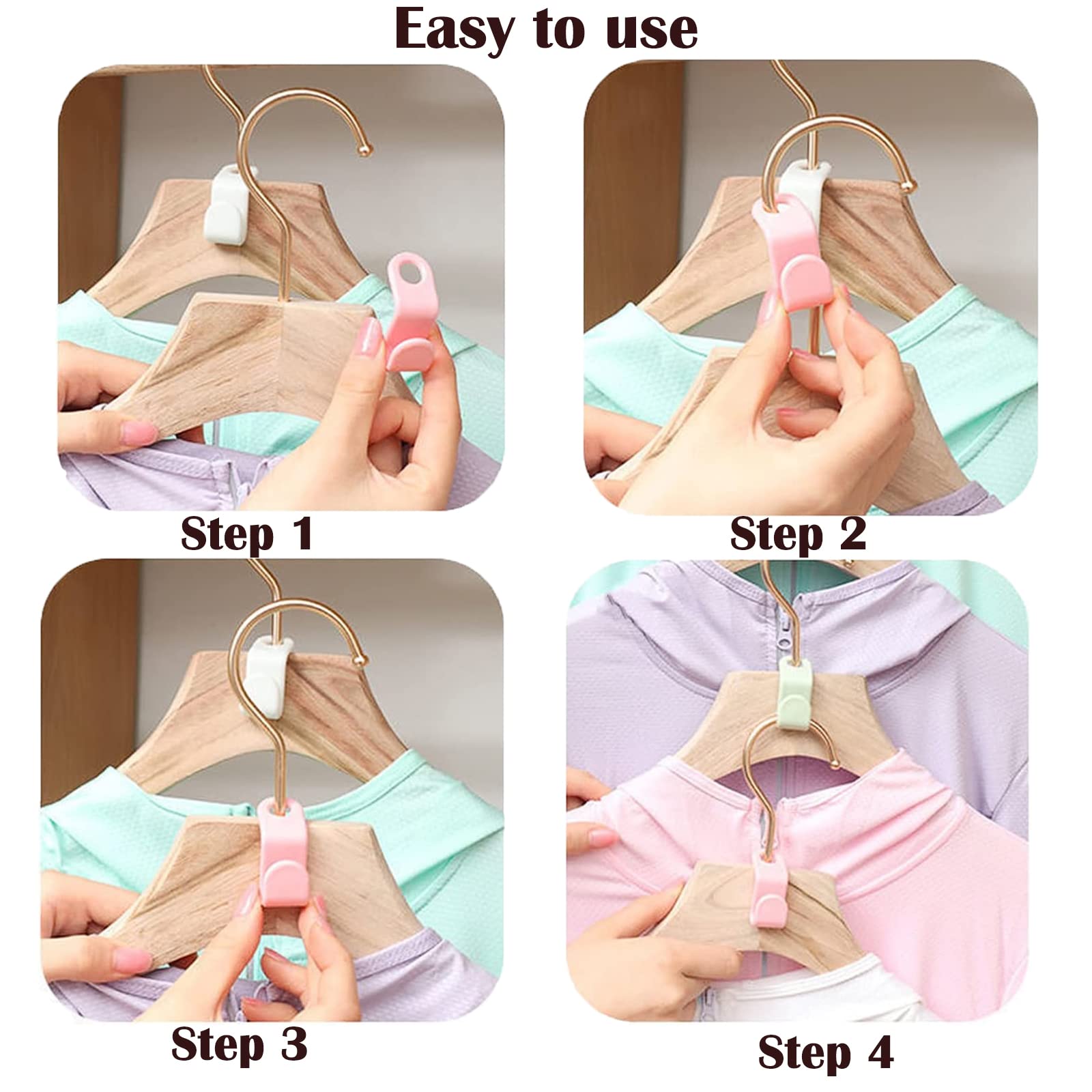 Easy to use

Step 1

Step 2

Step 3

Step 4