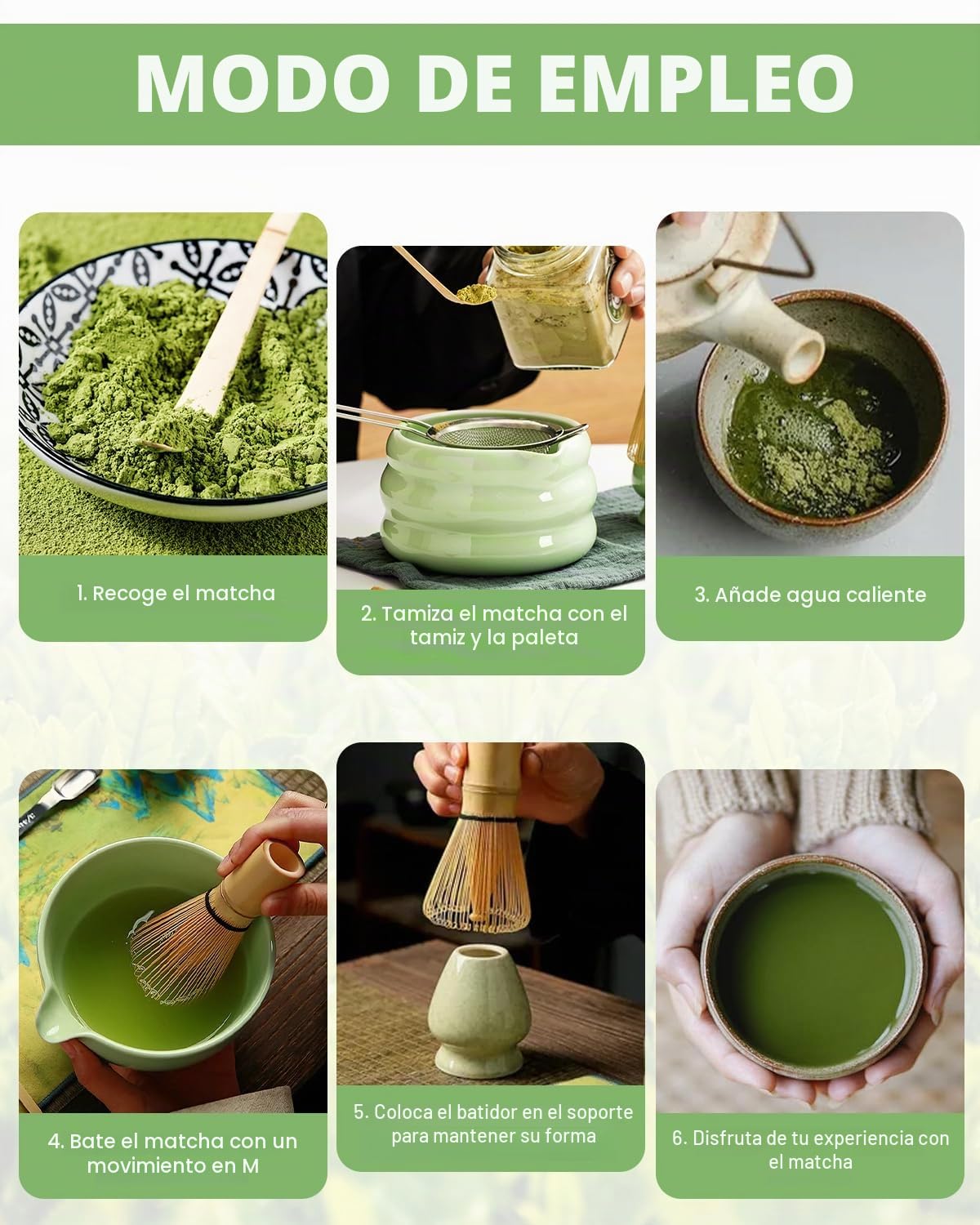 MODO DE EMPLEO

1. Recoge el matcha

2. Tamiza el matcha con el tamiz y la paleta

3. Añade agua caliente

4. Bate el matcha con un movimiento en M

5. Coloca el batidor en el soporte para mantener su forma

6. Disfruta de tu experiencia con el matcha