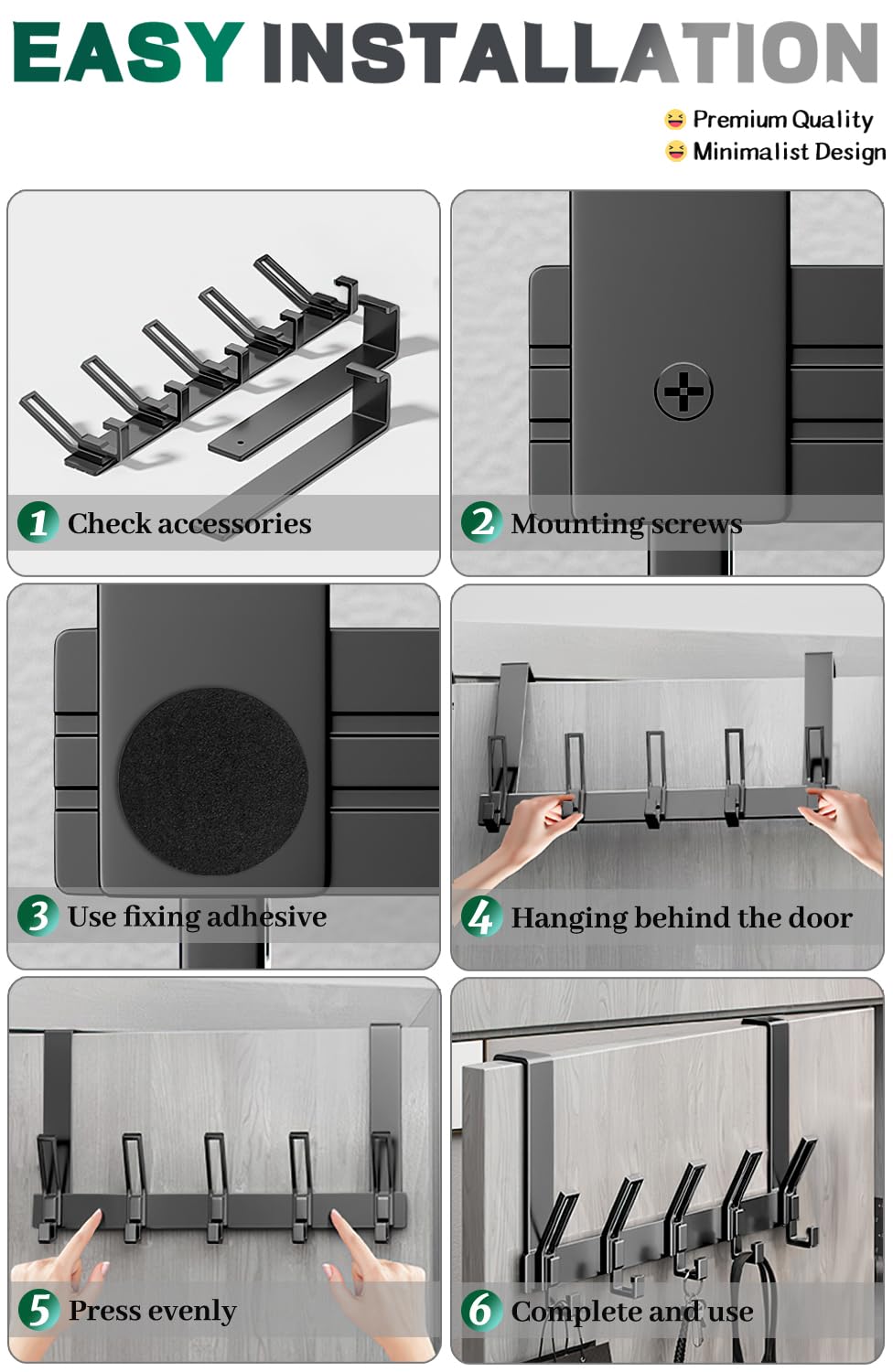 EASY INSTALLATION

Premium Quality
Minimalist Design

1 Check accessories

2 Mounting screws

3 Use fixing adhesive

4 Hanging behind the door

5 Press evenly

6 Complete and use