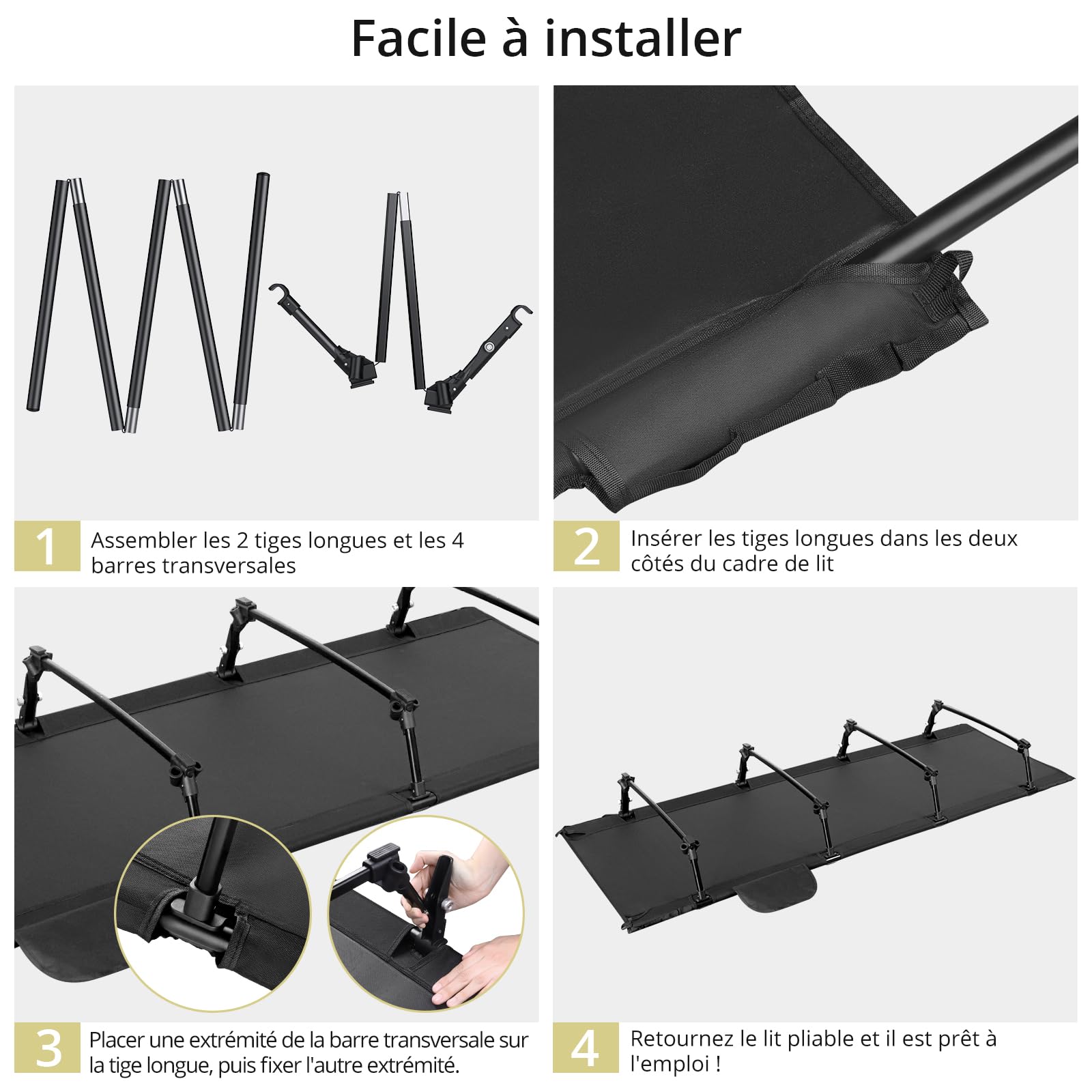 Facile à installer

1 Assembler les 2 tiges longues et les 4 barres transversales

2 Insérer les tiges longues dans les deux côtés du cadre de lit

3 Placer une extrémité de la barre transversale sur la tige longue, puis fixer l'autre extrémité.

4 Retournez le lit pliable et il est prêt à l'emploi !