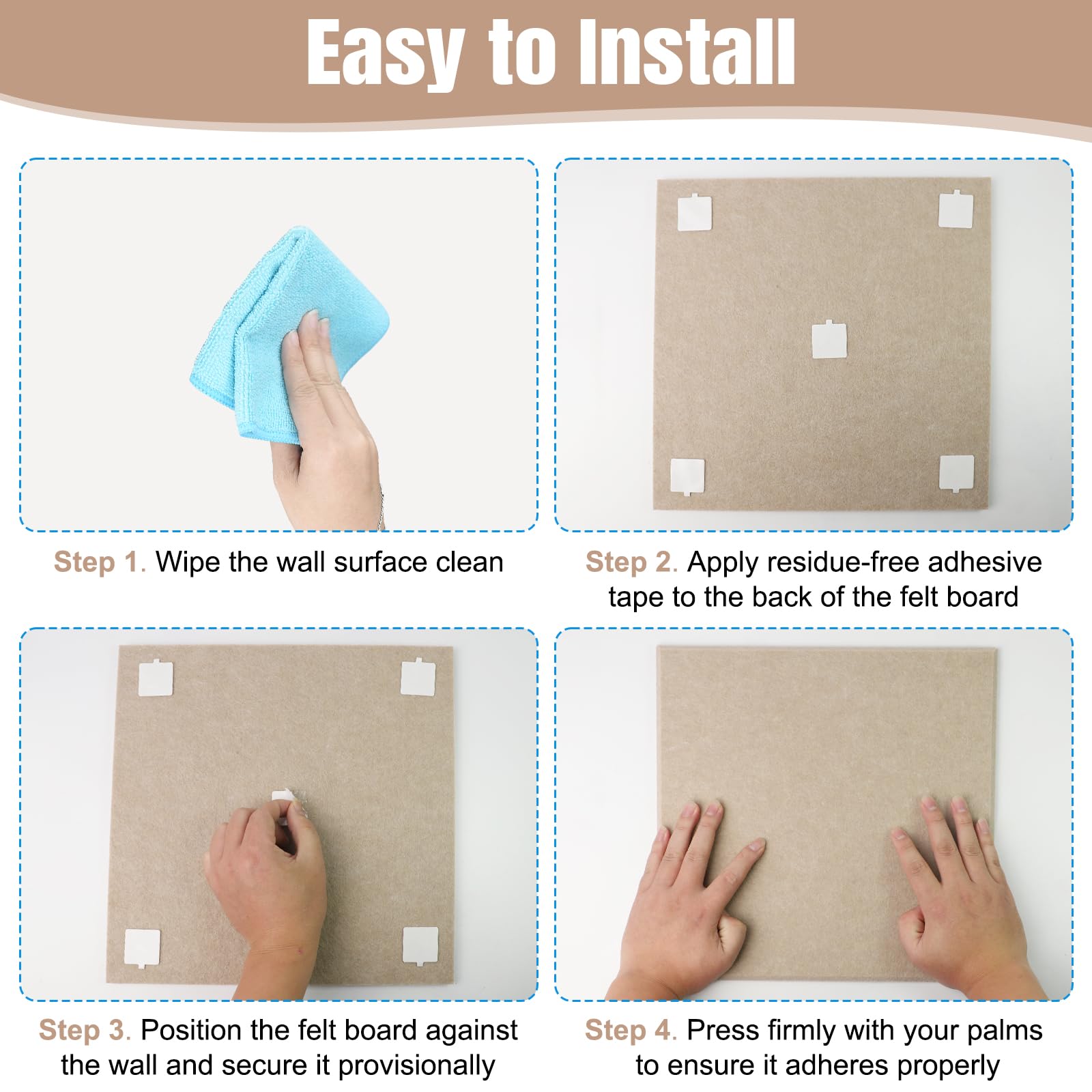 Easy to Install

Step 1. Wipe the wall surface clean

Step 2. Apply residue-free adhesive tape to the back of the felt board

Step 3. Position the felt board against the wall and secure it provisionally

Step 4. Press firmly with your palms to ensure it adheres properly