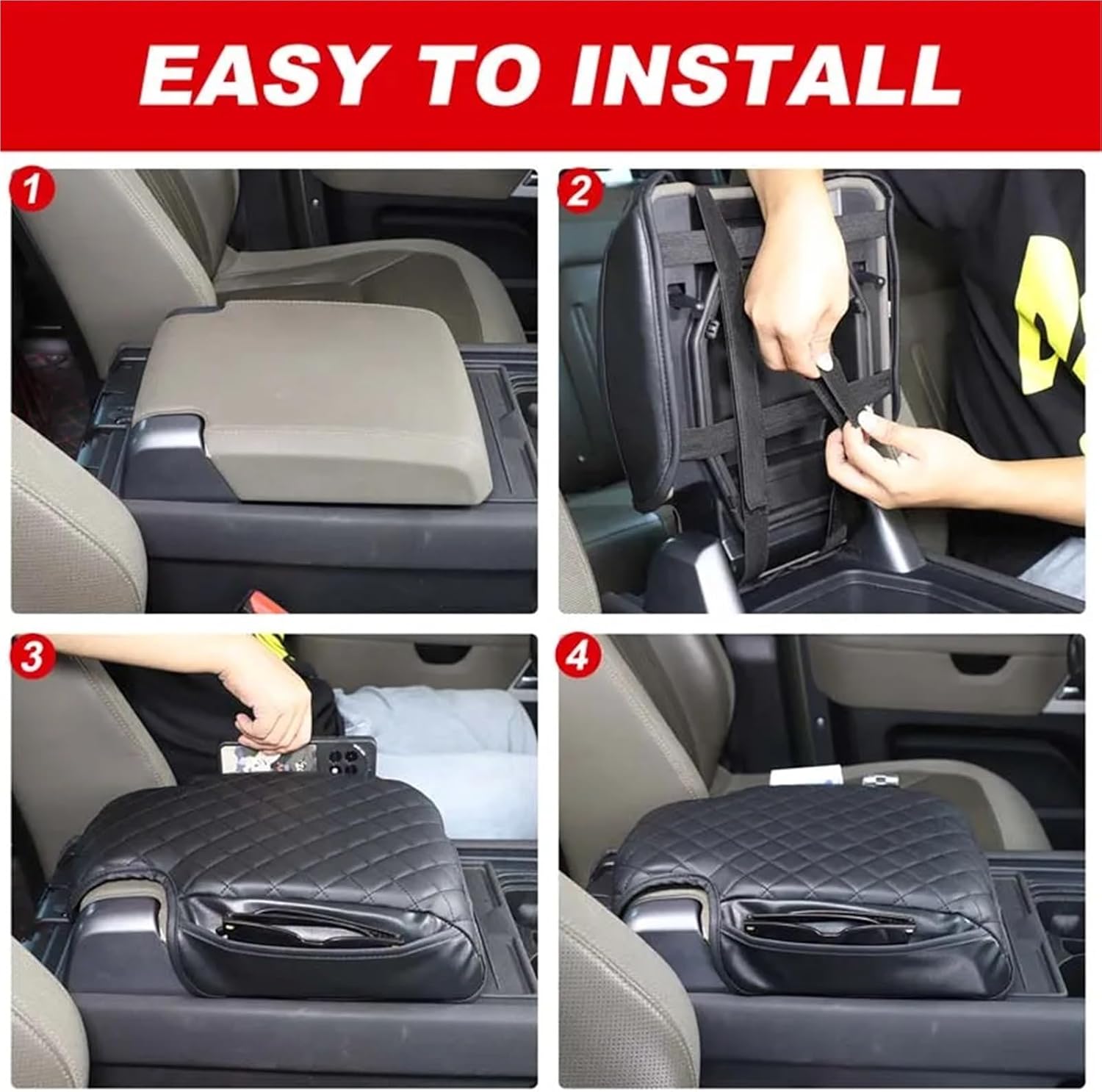 EASY TO INSTALL

1

2

3

4