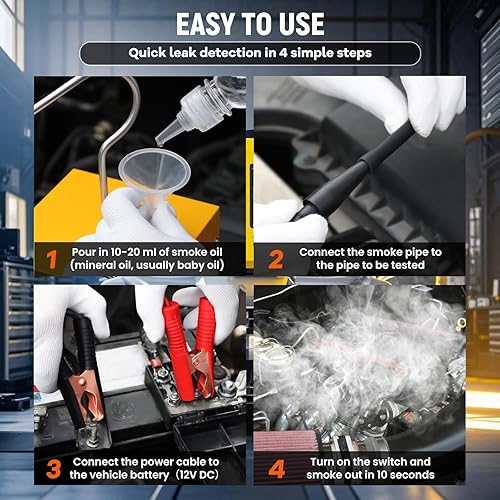 EASY TO USE

Quick leak detection in 4 simple steps

1 Pour in 10-20 ml of smoke oil (mineral oil, usually baby oil)

2 Connect the smoke pipe to the pipe to be tested

3 Connect the power cable to the vehicle battery（12V DC)

4 Turn on the switch and smoke out in 10 seconds