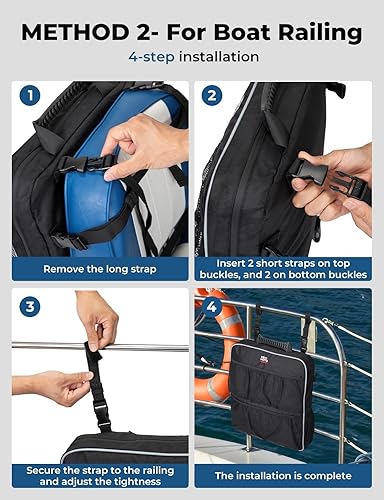 METHOD 2- For Boat Railing
4-step installation

1
Remove the long strap

2
Insert 2 short straps on top buckles, and 2 on bottom buckles

3
Secure the strap to the railing and adjust the tightness

4
The installation is complete