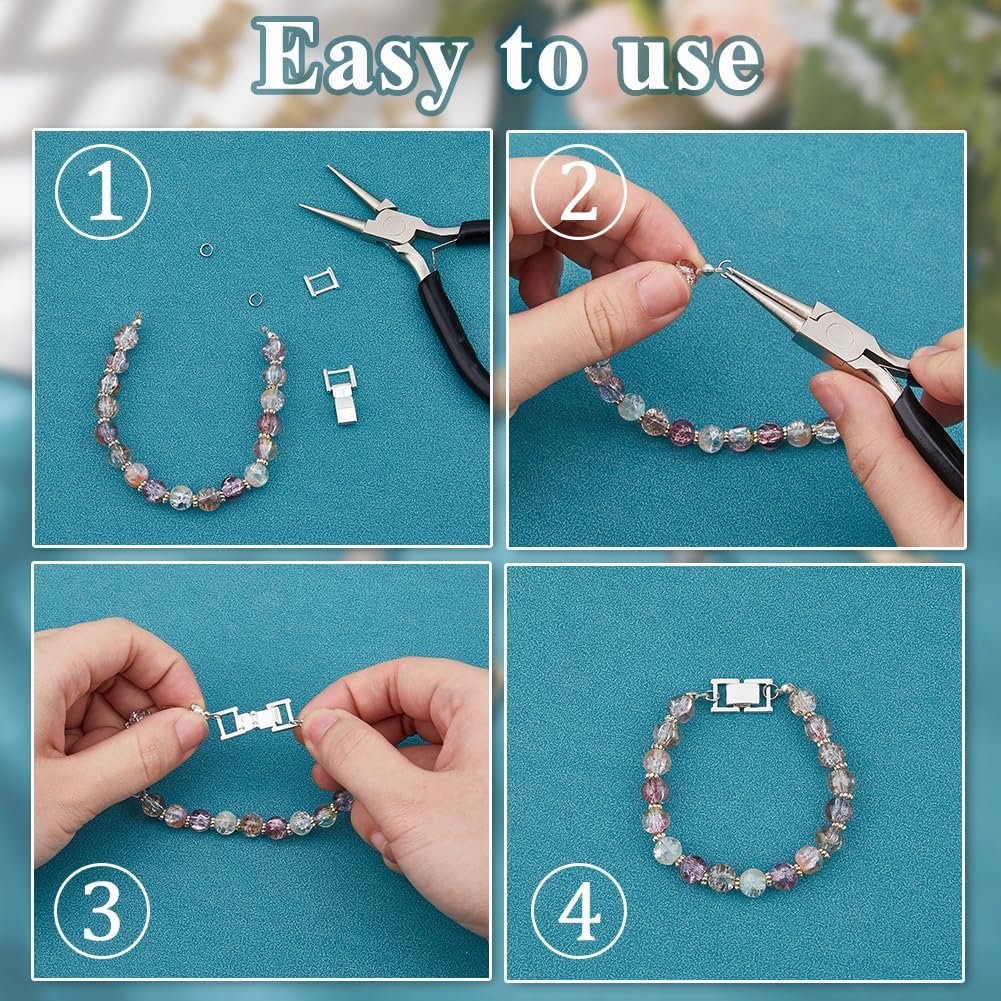 Easy to use

①

②

③

④