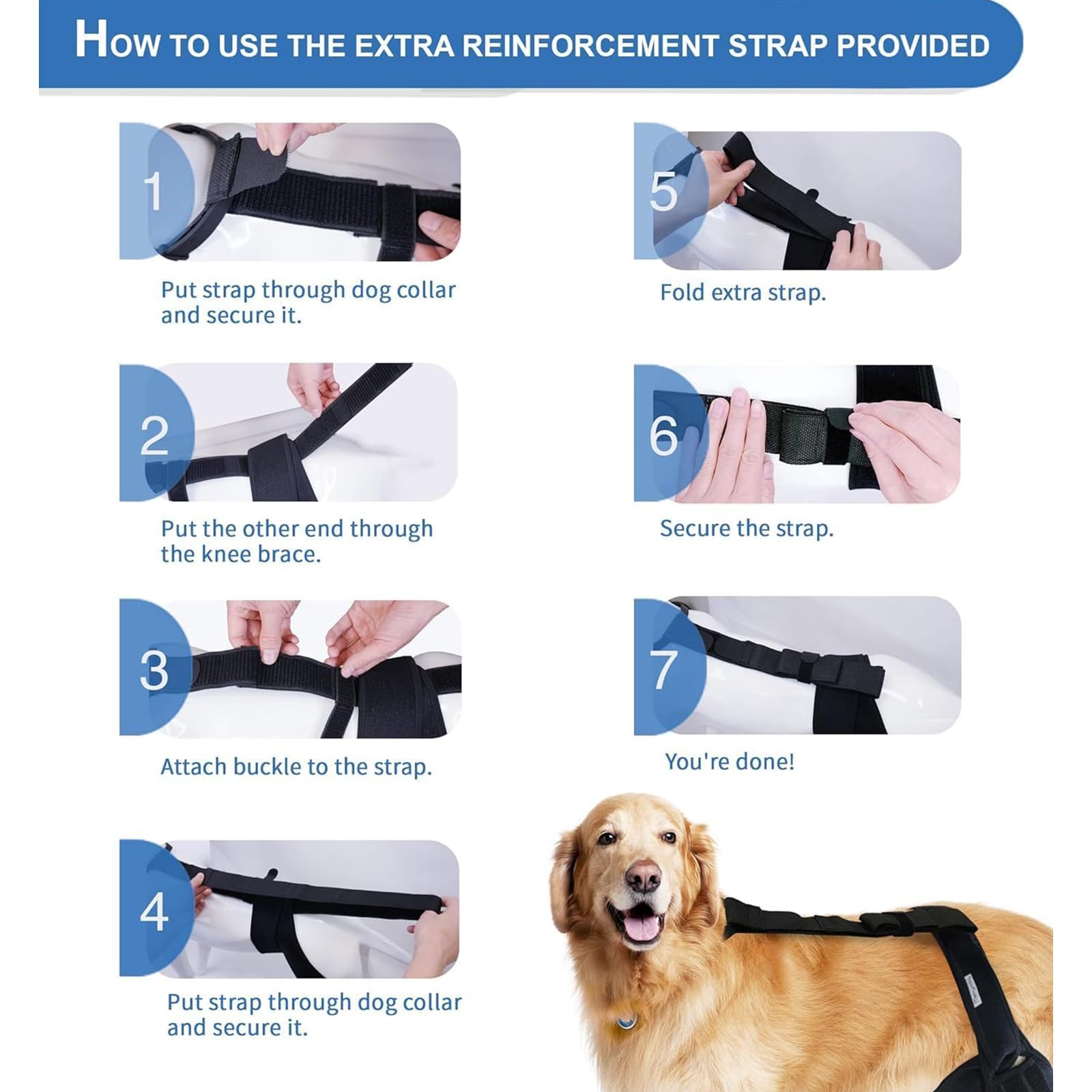 HOW TO USE THE EXTRA REINFORCEMENT STRAP PROVIDED

1

Put strap through dog collar and secure it.

2

Put the other end through the knee brace.

3

Attach buckle to the strap.

4

Put strap through dog collar and secure it.

5

Fold extra strap.

6

Secure the strap.

7

You're done!