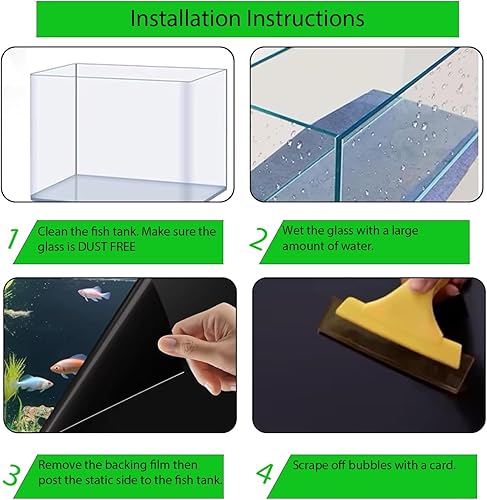 Installation Instructions

1 Clean the fish tank. Make sure the glass is DUST FREE

2 Wet the glass with a large amount of water.

3 Remove the backing film then post the static side to the fish tank.

4 Scrape off bubbles with a card.