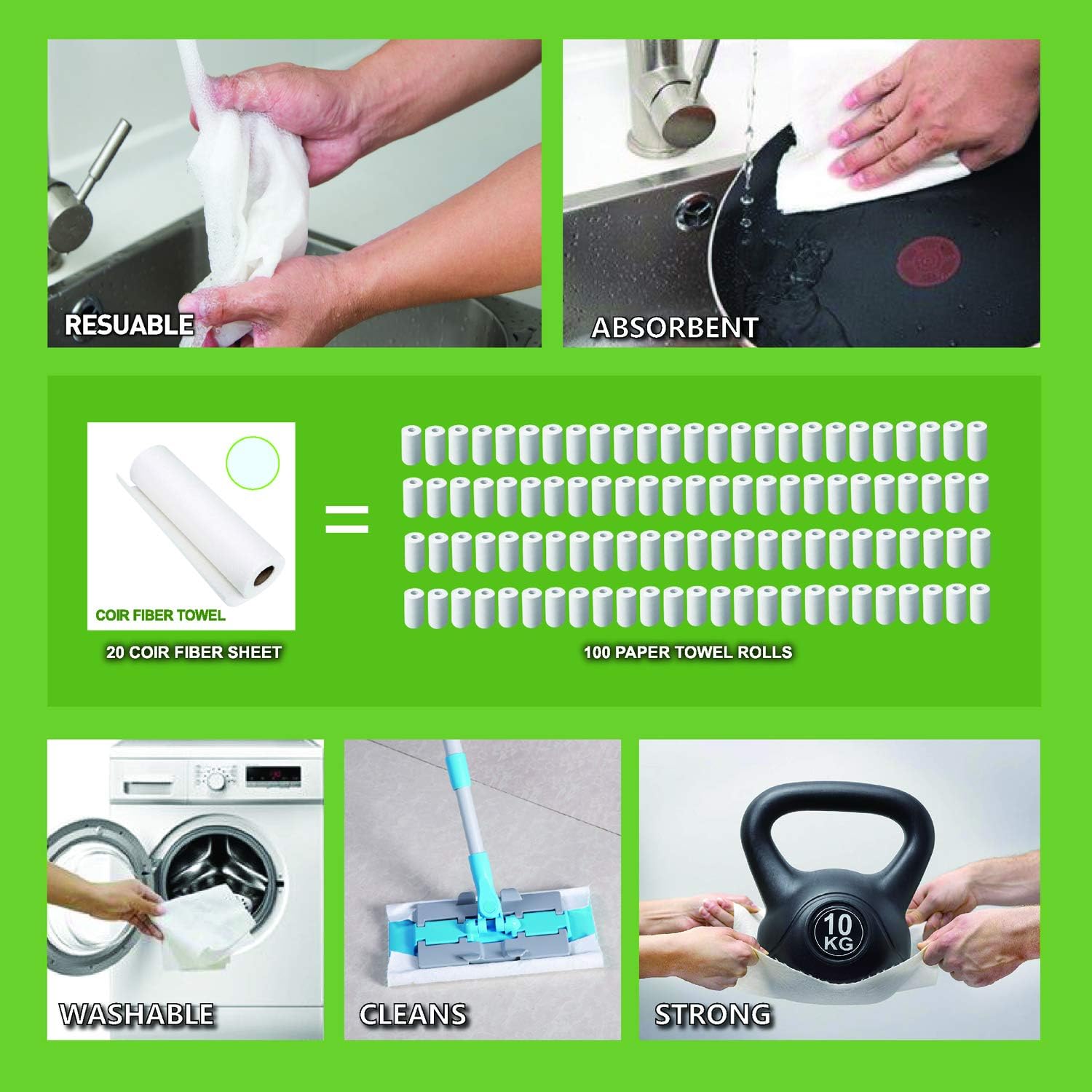 RESUABLE

ABSORBENT

COIR FIBER TOWEL

20 COIR FIBER SHEET

=

100 PAPER TOWEL ROLLS

WASHABLE

CLEANS

10 KG

STRONG