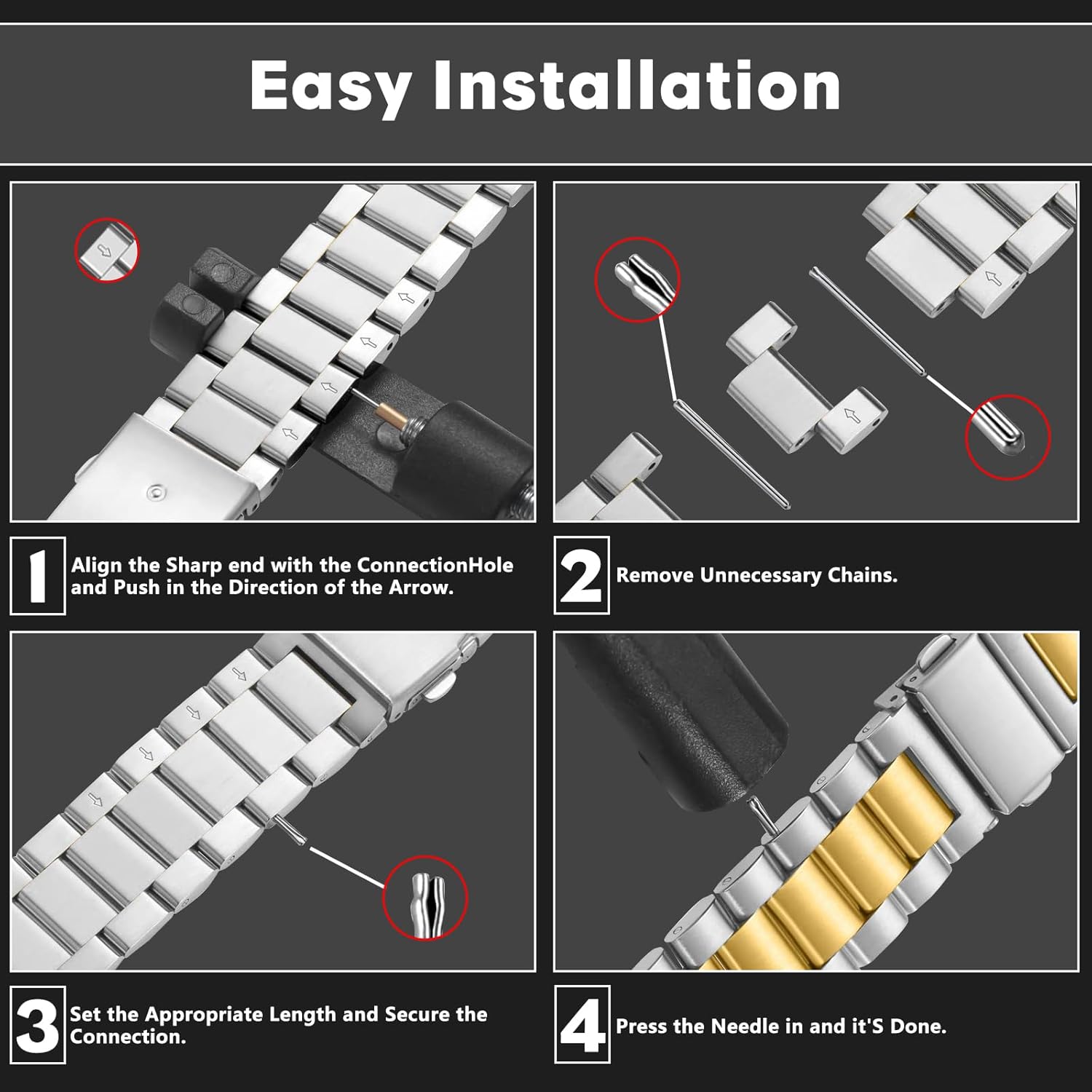 Easy Installation

1

Align the Sharp end with the ConnectionHole and Push in the Direction of the Arrow.

2

Remove Unnecessary Chains.

3

Set the Appropriate Length and Secure the Connection.

4

Press the Needle in and it'S Done.