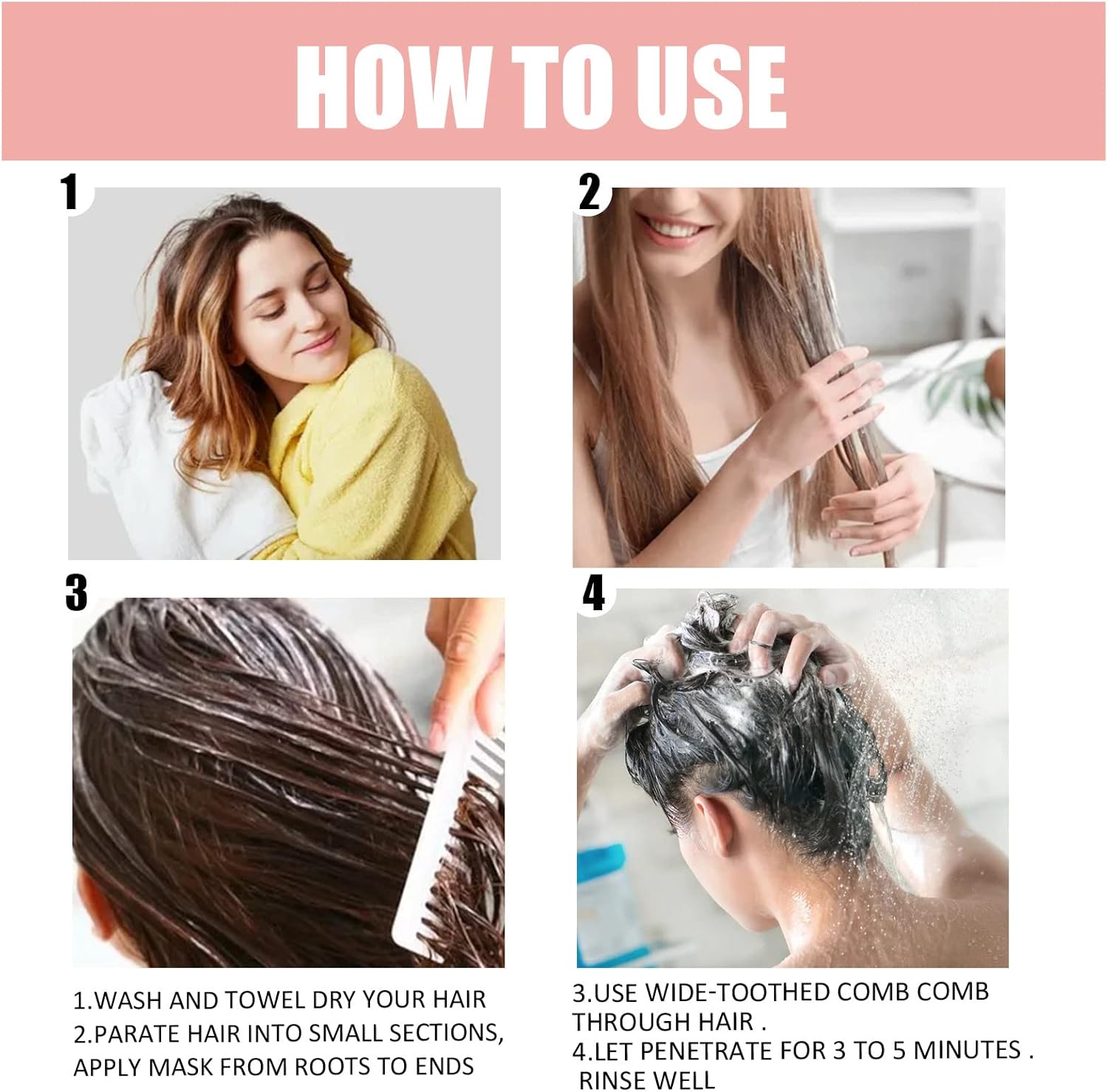 HOW TO USE

1

2

3

4

1.WASH AND TOWEL DRY YOUR HAIR
2.PARATE HAIR INTO SMALL SECTIONS, APPLY MASK FROM ROOTS TO ENDS

3.USE WIDE-TOOTHED COMB COMB THROUGH HAIR .
4.LET PENETRATE FOR 3 TO 5 MINUTES . RINSE WELL