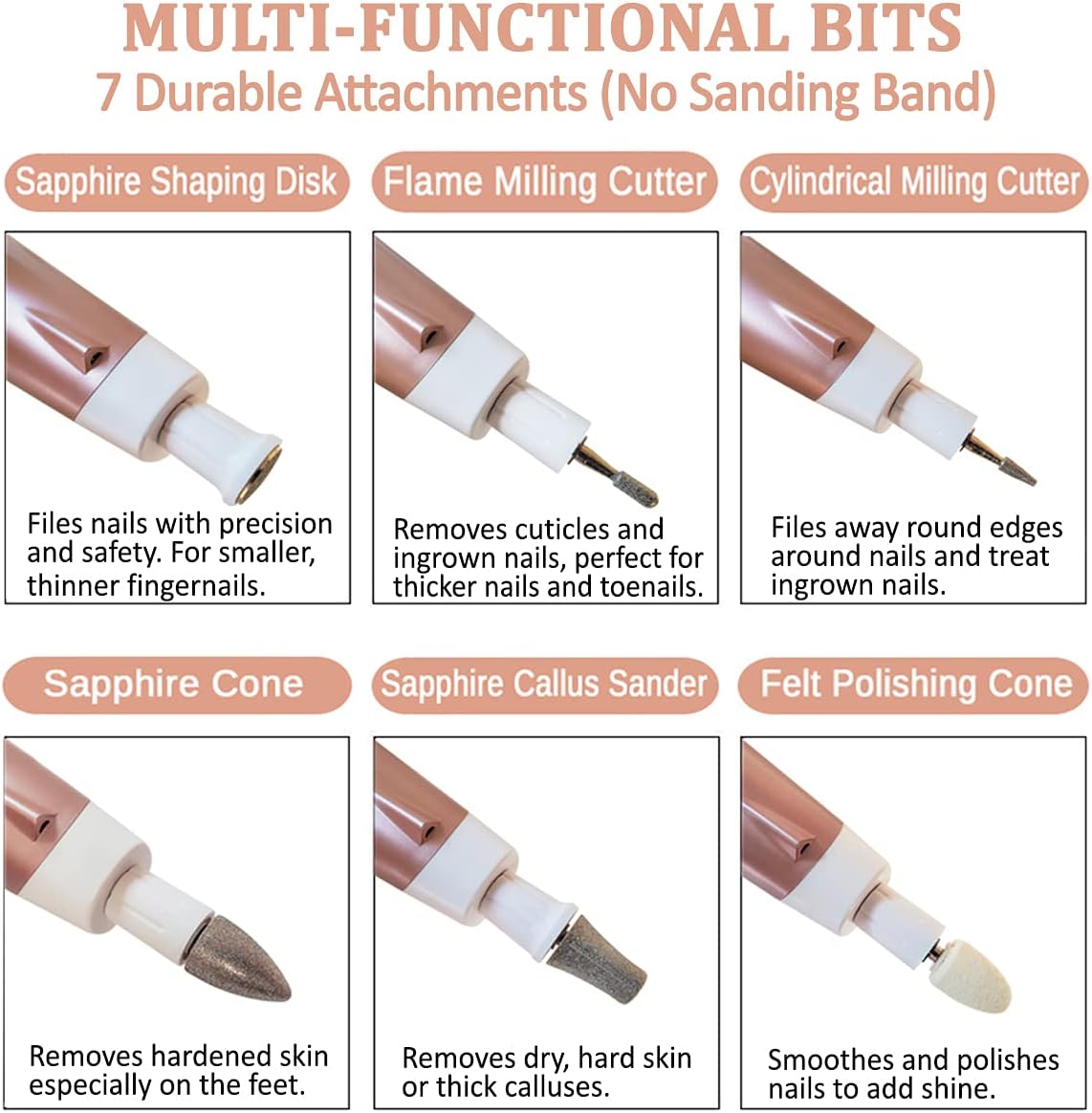 MULTI-FUNCTIONAL BITS
7 Durable Attachments (No Sanding Band)

Sapphire Shaping Disk

Files nails with precision and safety. For smaller, thinner fingernails.

Flame Milling Cutter

Removes cuticles and ingrown nails, perfect for thicker nails and toenails.

Cylindrical Milling Cutter

Files away round edges around nails and treat ingrown nails.

Sapphire Cone

Removes hardened skin especially on the feet.

Sapphire Callus Sander

Removes dry, hard skin or thick calluses.

Felt Polishing Cone

Smoothes and polishes nails to add shine.