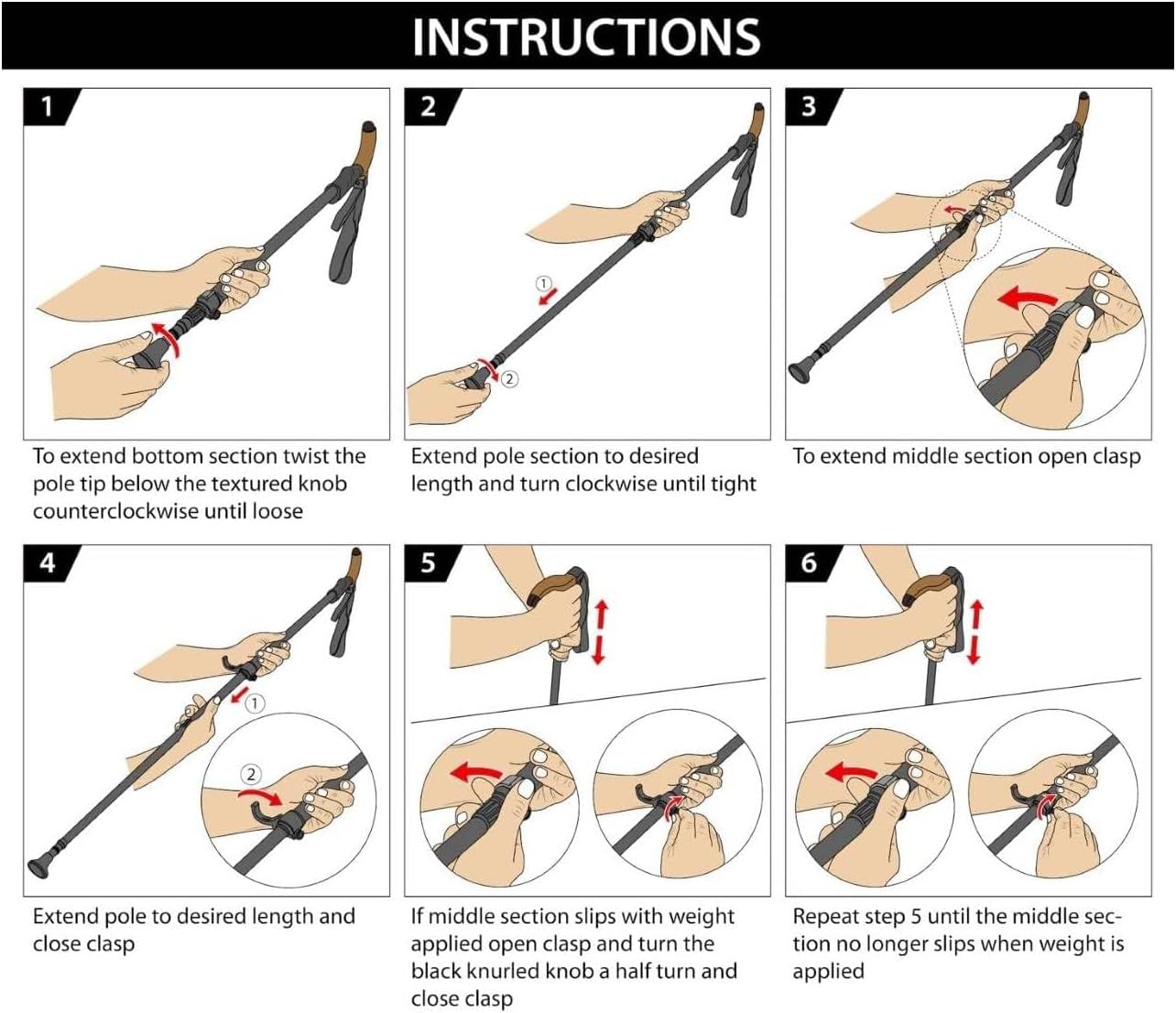 INSTRUCTIONS

1

To extend bottom section twist the pole tip below the textured knob counterclockwise until loose

2

①

②

Extend pole section to desired length and turn clockwise until tight

3

To extend middle section open clasp

4

①

②

Extend pole to desired length and close clasp

5

If middle section slips with weight applied open clasp and turn the black knurled knob a half turn and close clasp

6

Repeat step 5 until the middle section no longer slips when weight is applied