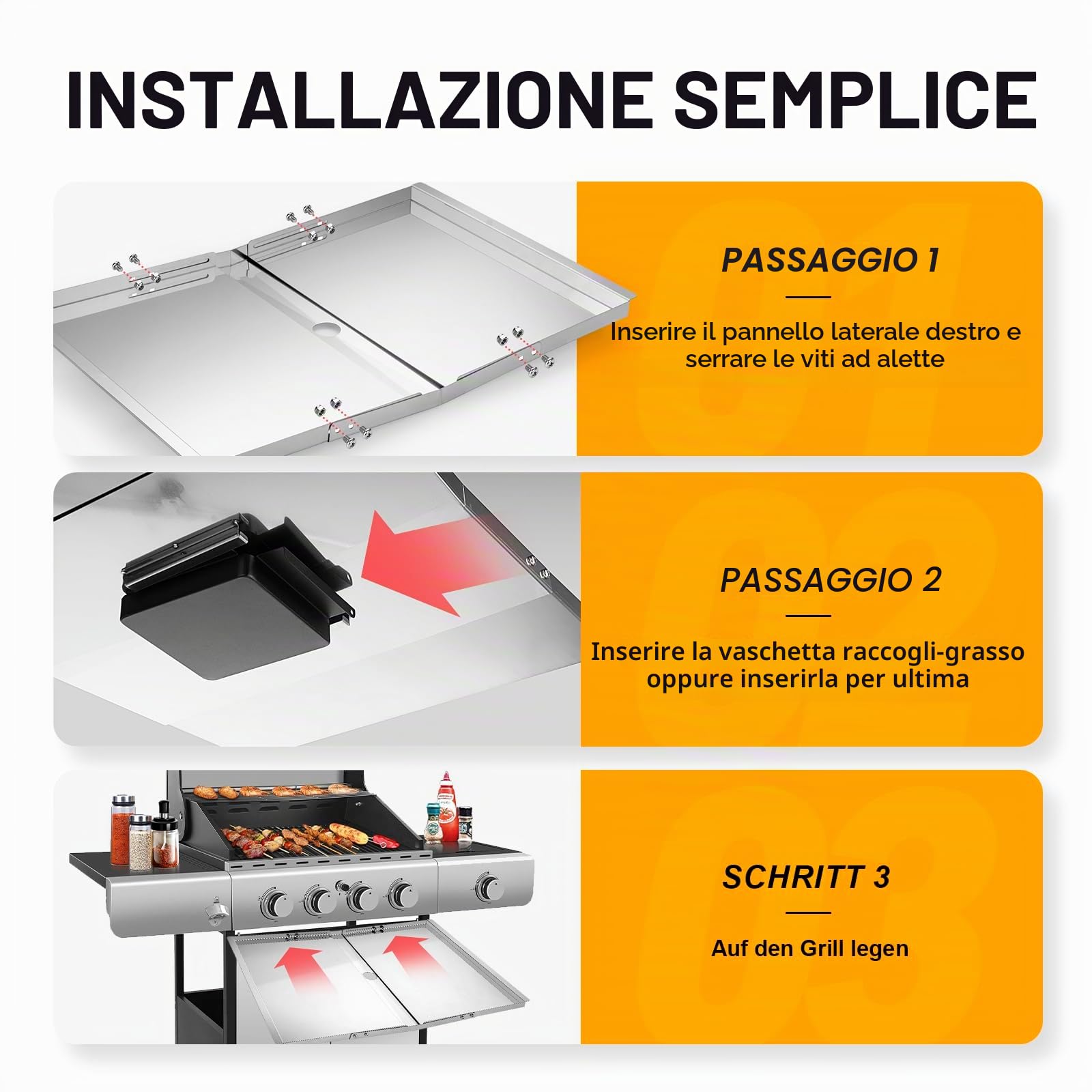 INSTALLAZIONE SEMPLICE

01

PASSAGGIO 1

Inserire il pannello laterale destro e serrare le viti ad alette

02

PASSAGGIO 2

Inserire la vaschetta raccogli-grasso oppure inserirla per ultima

03

SCHRITT 3

Auf den Grill legen