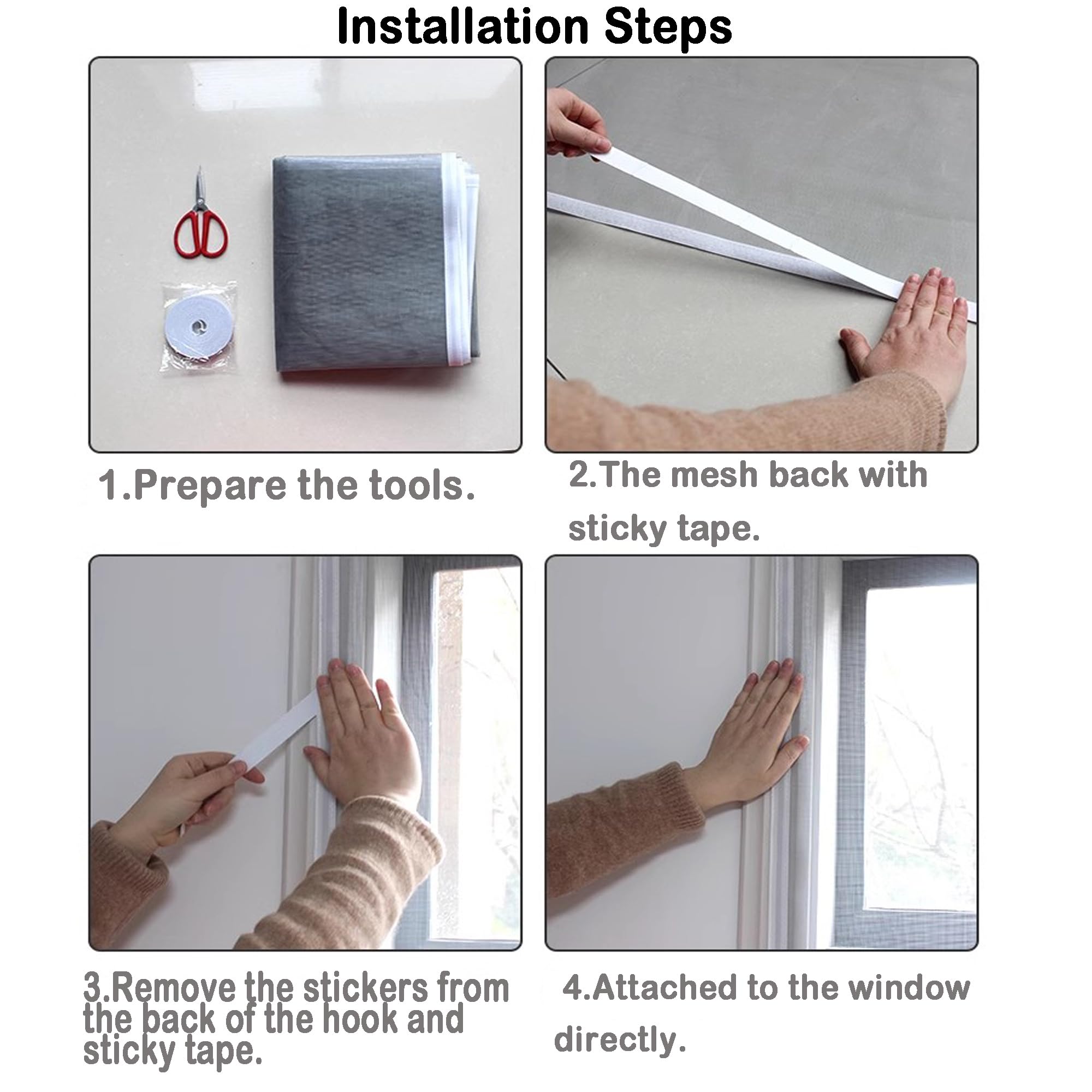 Installation Steps

1.Prepare the tools.

2.The mesh back with sticky tape.

3.Remove the stickers from the back of the hook and sticky tape.

4.Attached to the window directly.