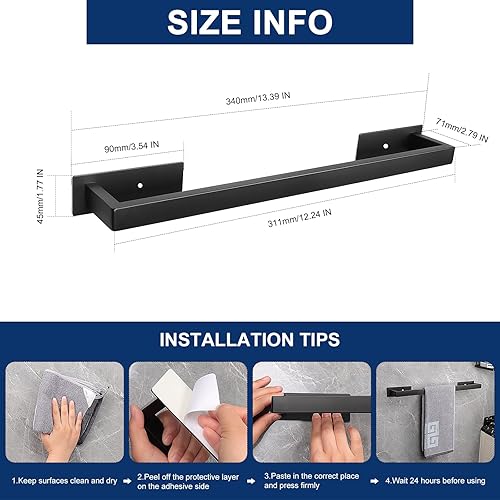 SIZE INFO

340mm/13.39 IN

71mm/2.79 IN

90mm/3.54 IN

45mm/1.77 IN

311mm/12.24 IN

INSTALLATION TIPS

1.Keep surfaces clean and dry

2.Peel off the protective layer on the adhesive side

3.Paste in the correct place and press firmly

4.Wait 24 hours before using