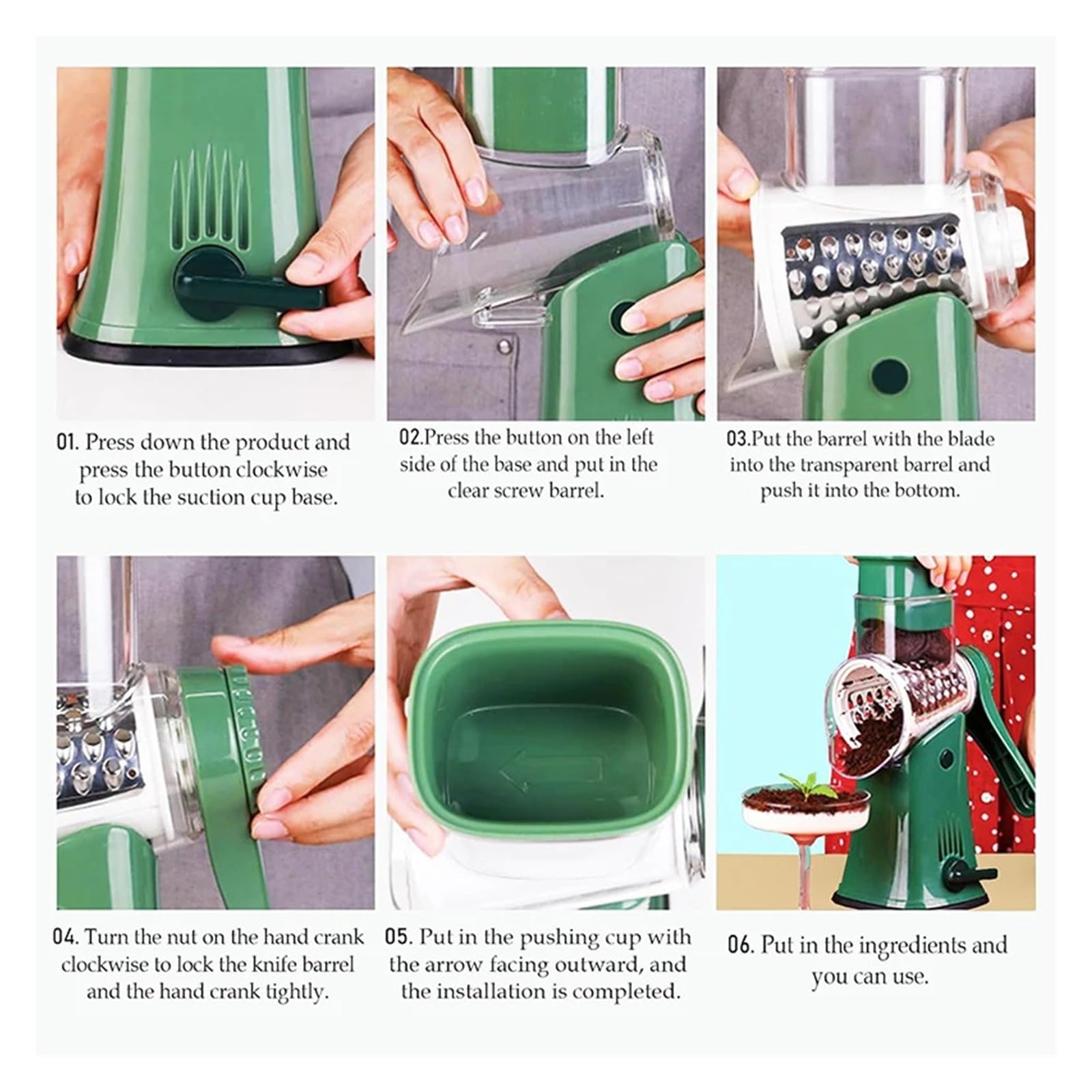 01. Press down the product and press the button clockwise to lock the suction cup base.

02.Press the button on the left side of the base and put in the clear screw barrel.

03.Put the barrel with the blade into the transparent barrel and push it into the bottom.

04. Turn the nut on the hand crank clockwise to lock the knife barrel and the hand crank tightly.

05. Put in the pushing cup with the arrow facing outward, and the installation is completed.

06. Put in the ingredients and you can use.