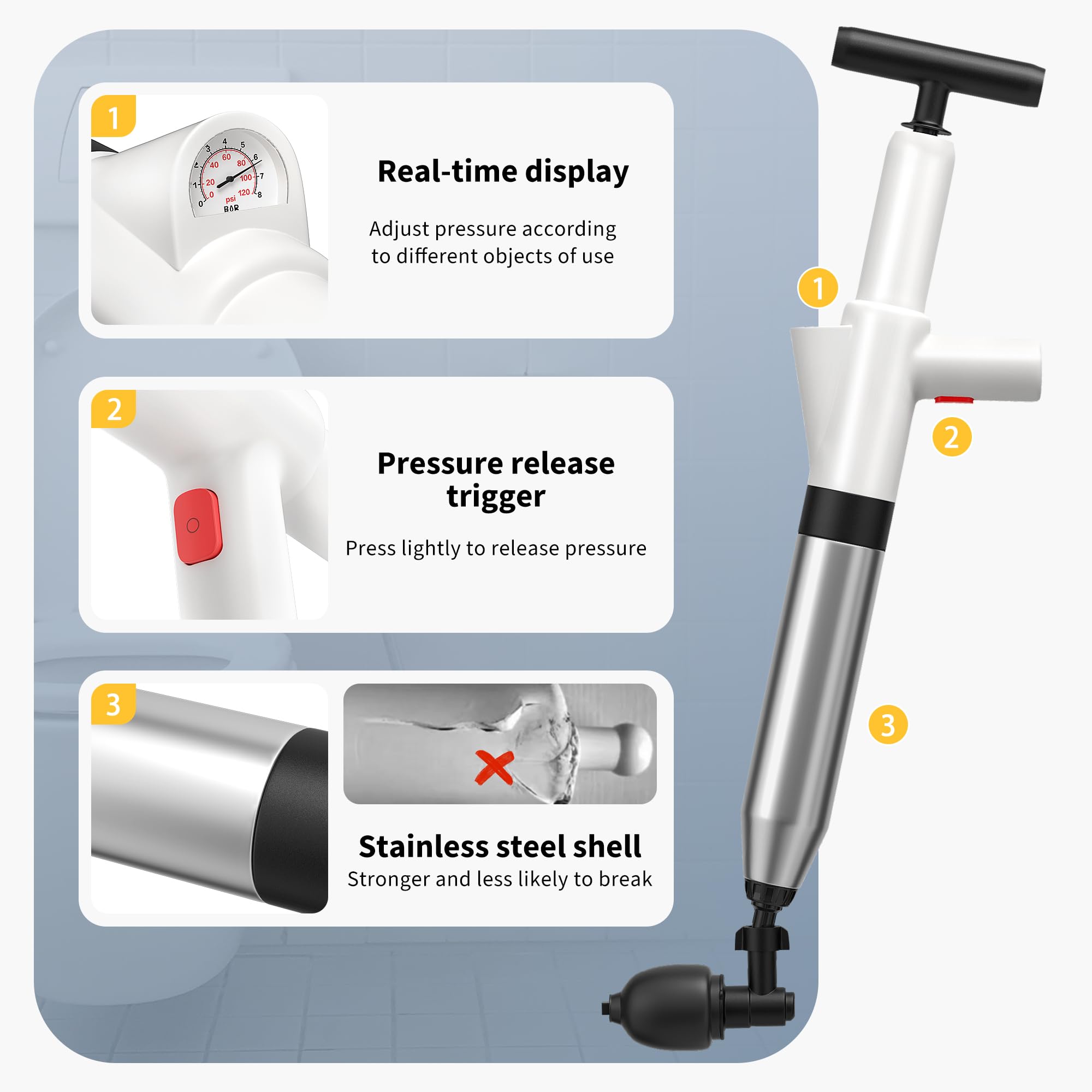 1

0 1 2 3 4 5 6 7 8
0 20 40 60 80 100 120
psi
BAR

Real-time display

Adjust pressure according to different objects of use

2

Pressure release trigger

Press lightly to release pressure

3

Stainless steel shell

Stronger and less likely to break

1

2

3