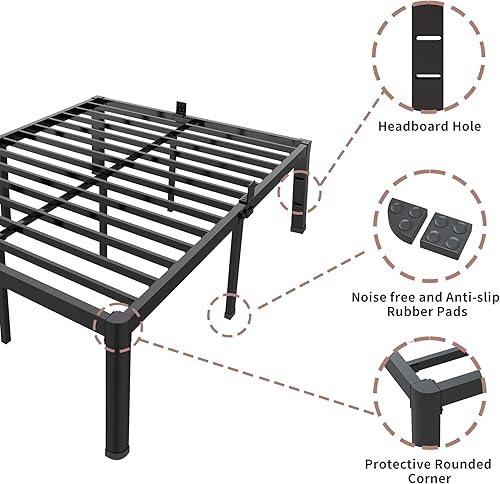 Headboard Hole

Noise free and Anti-slip
Rubber Pads

Protective Rounded
Corner