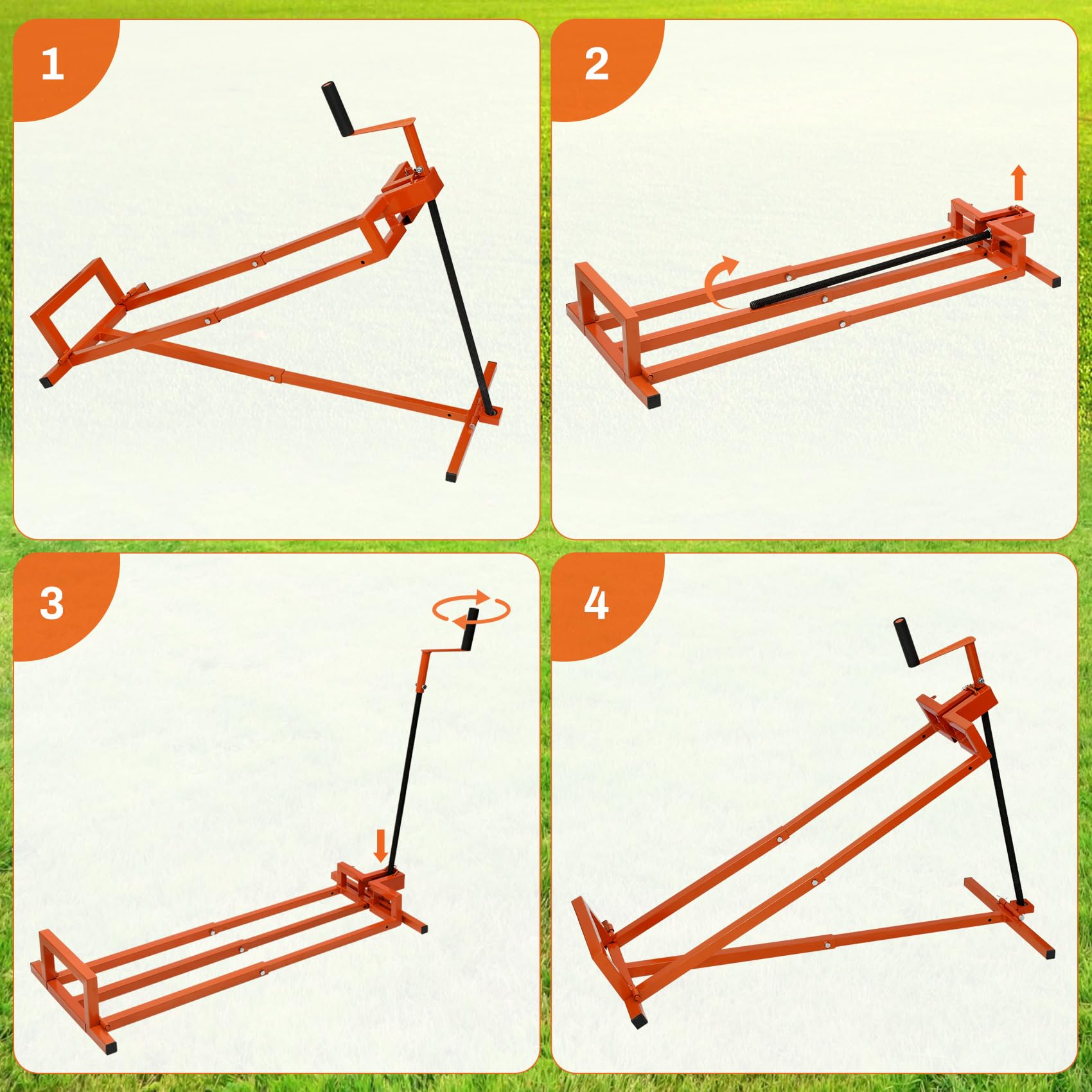 1

2

3

4