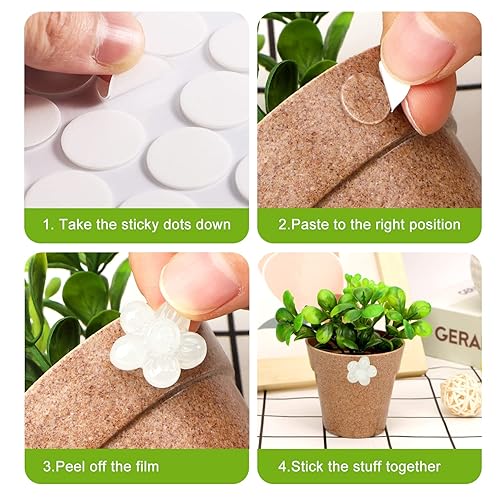 1. Take the sticky dots down

2.Paste to the right position

3.Peel off the film

GERA

4.Stick the stuff together