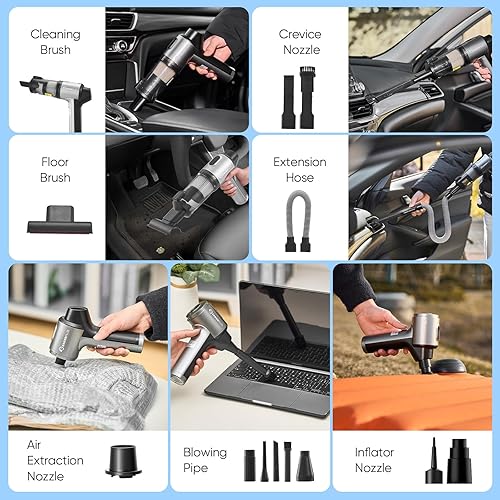 Cleaning Brush

Crevice Nozzle

Floor Brush

Extension Hose

Air Extraction Nozzle

Blowing Pipe

Inflator Nozzle