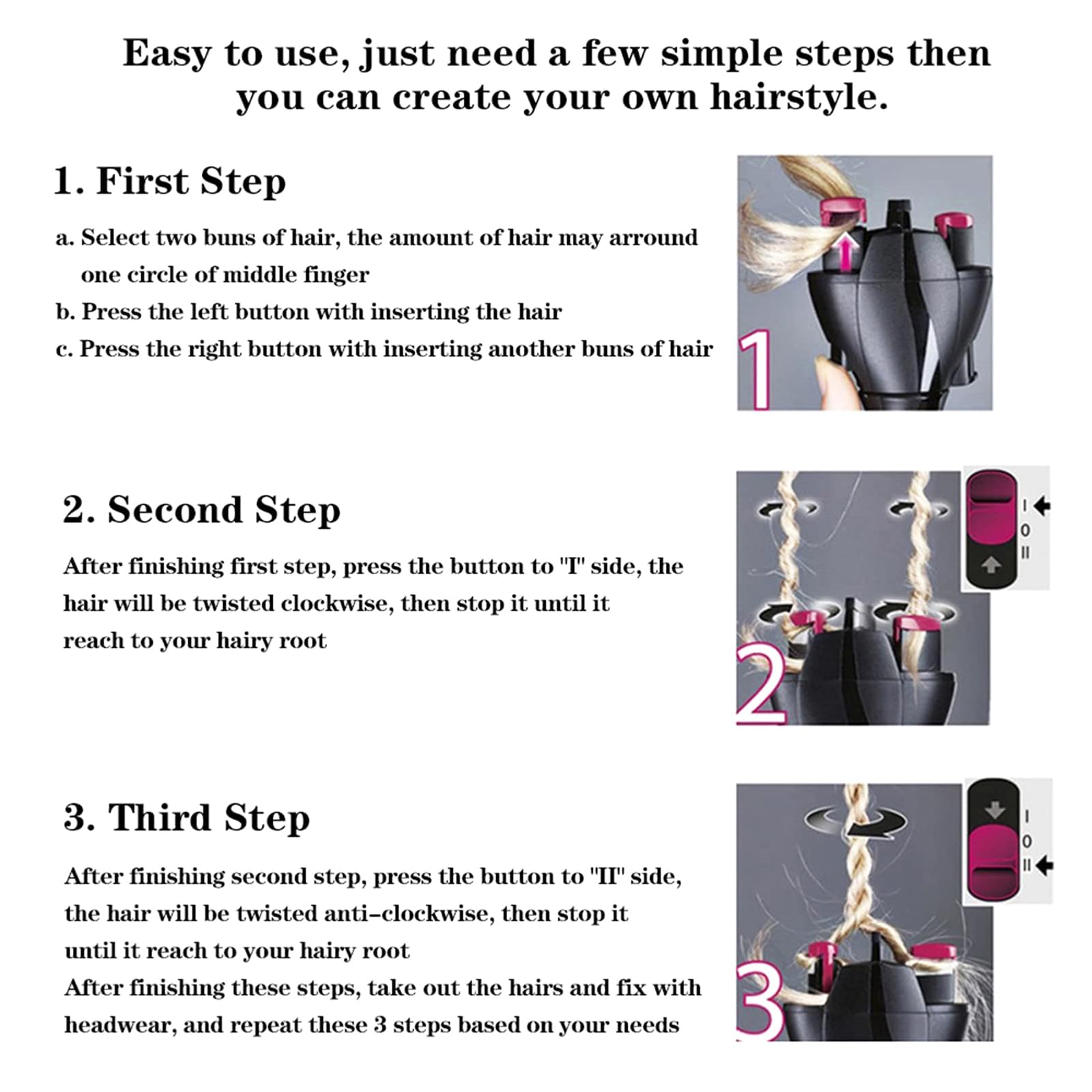 Easy to use, just need a few simple steps then you can create your own hairstyle.

1. First Step

a. Select two buns of hair, the amount of hair may arround one circle of middle finger
b. Press the left button with inserting the hair
c. Press the right button with inserting another buns of hair

1

2. Second Step

After finishing first step, press the button to "I" side, the hair will be twisted clockwise, then stop it until it reach to your hairy root

I
0
II

2

3. Third Step

After finishing second step, press the button to "II" side, the hair will be twisted anti-clockwise, then stop it until it reach to your hairy root
After finishing these steps, take out the hairs and fix with headwear, and repeat these 3 steps based on your needs

I
0
II

3